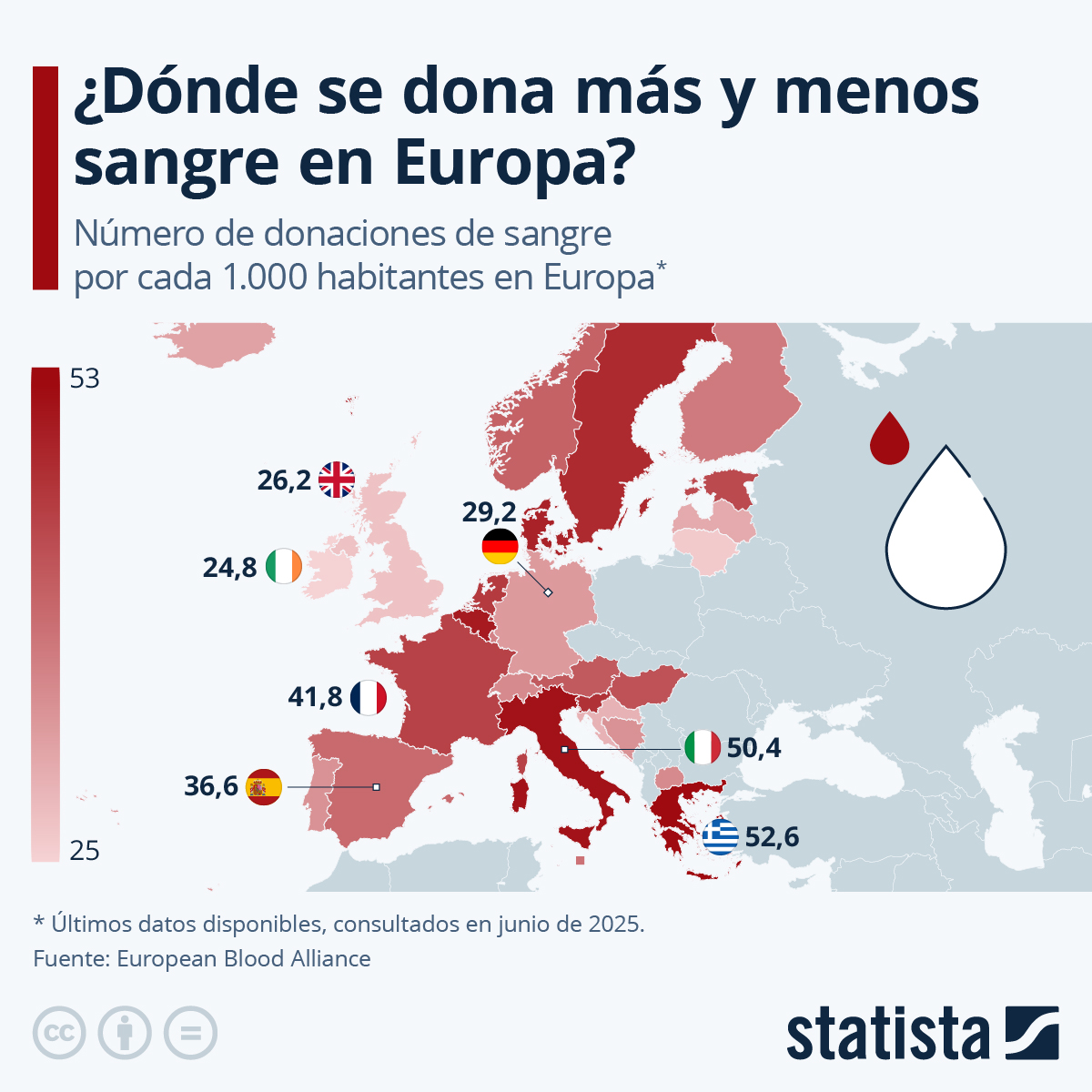 ¿Dónde se dona más y menos sangre en Europa?

Número de donaciones de sangre por cada 1.000 habitantes en Europa*

53

25

26,2

29,2

24,8

41,8

50,4

36,6

52,6

* Últimos datos disponibles, consultados en junio de 2025.

Fuente: European Blood Alliance

statista