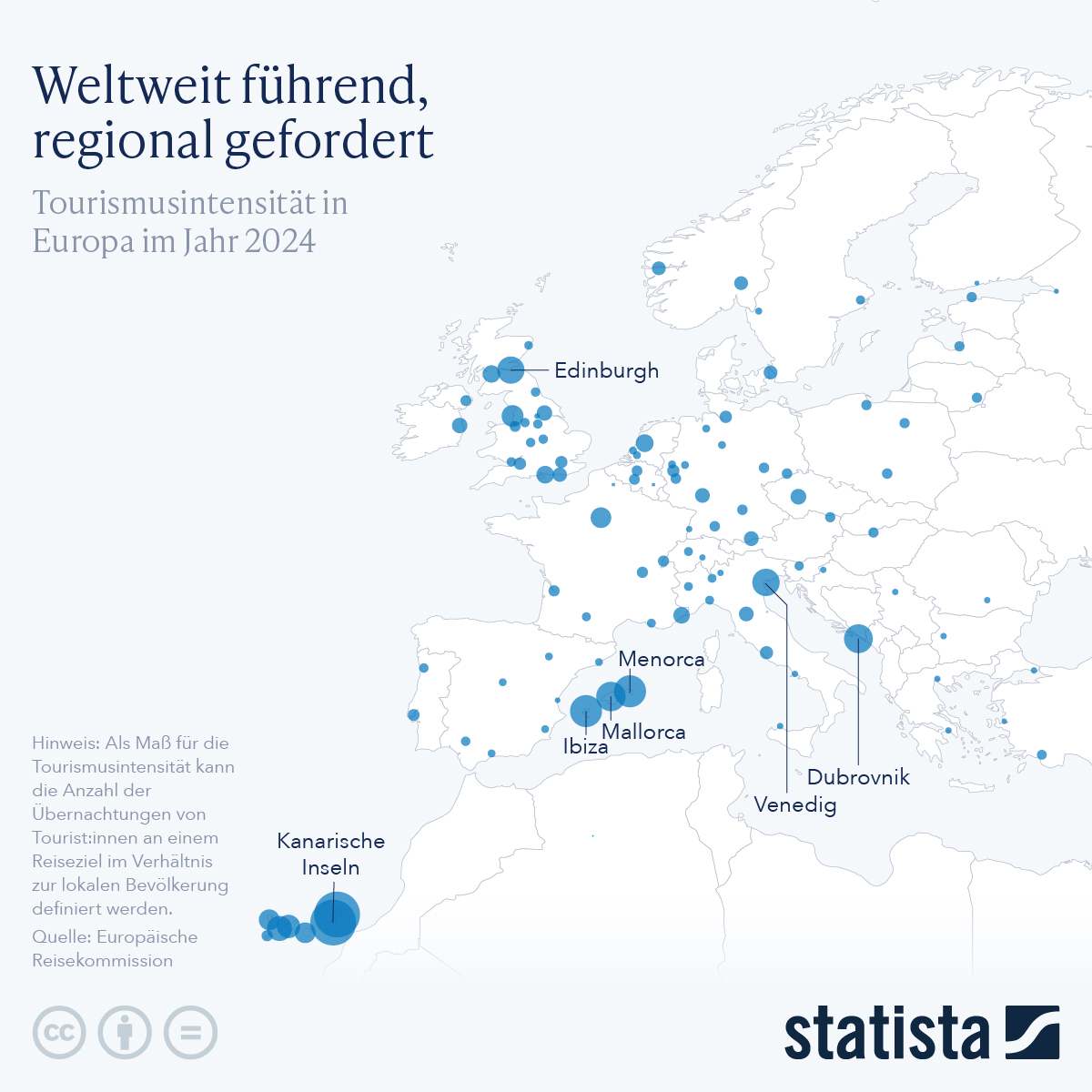 Weltweit führend, regional gefordert

Tourismusintensität in Europa im Jahr 2024

Edinburgh

Menorca

Mallorca

Ibiza

Dubrovnik

Venedig

Kanarische Inseln

Hinweis: Als Maß für die Tourismusintensität kann die Anzahl der Übernachtungen von Tourist:innen an einem Reiseziel im Verhältnis zur lokalen Bevölkerung definiert werden.

Quelle: Europäische Reisekommission

statista