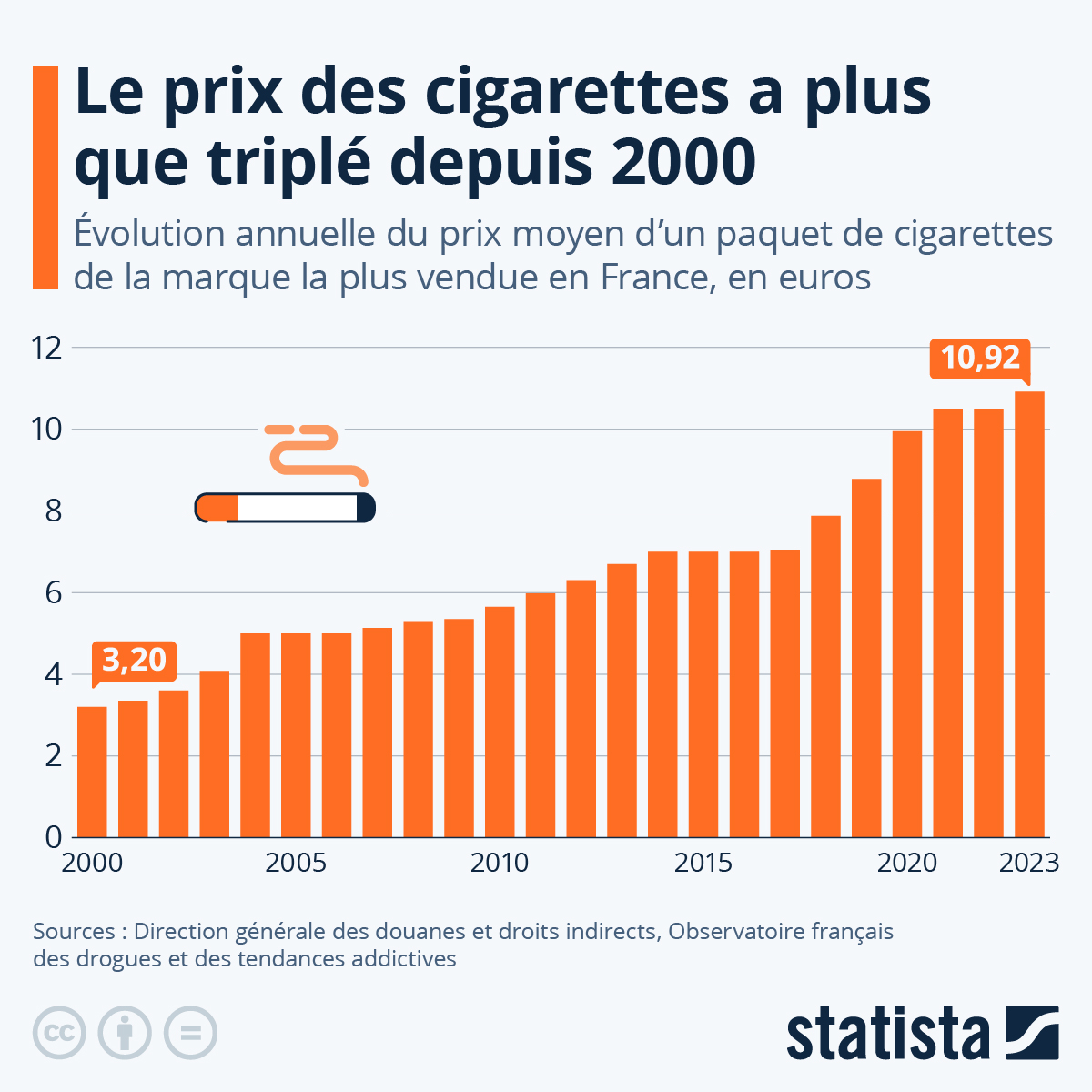 Le prix des cigarettes a plus que triplé depuis 2000

Évolution annuelle du prix moyen d'un paquet de cigarettes de la marque la plus vendue en France, en euros

12
10
8
6
4
2
0

3,20
10,92

2000
2005
2010
2015
2020
2023

Sources : Direction générale des douanes et droits indirects, Observatoire français des drogues et des tendances addictives

statista