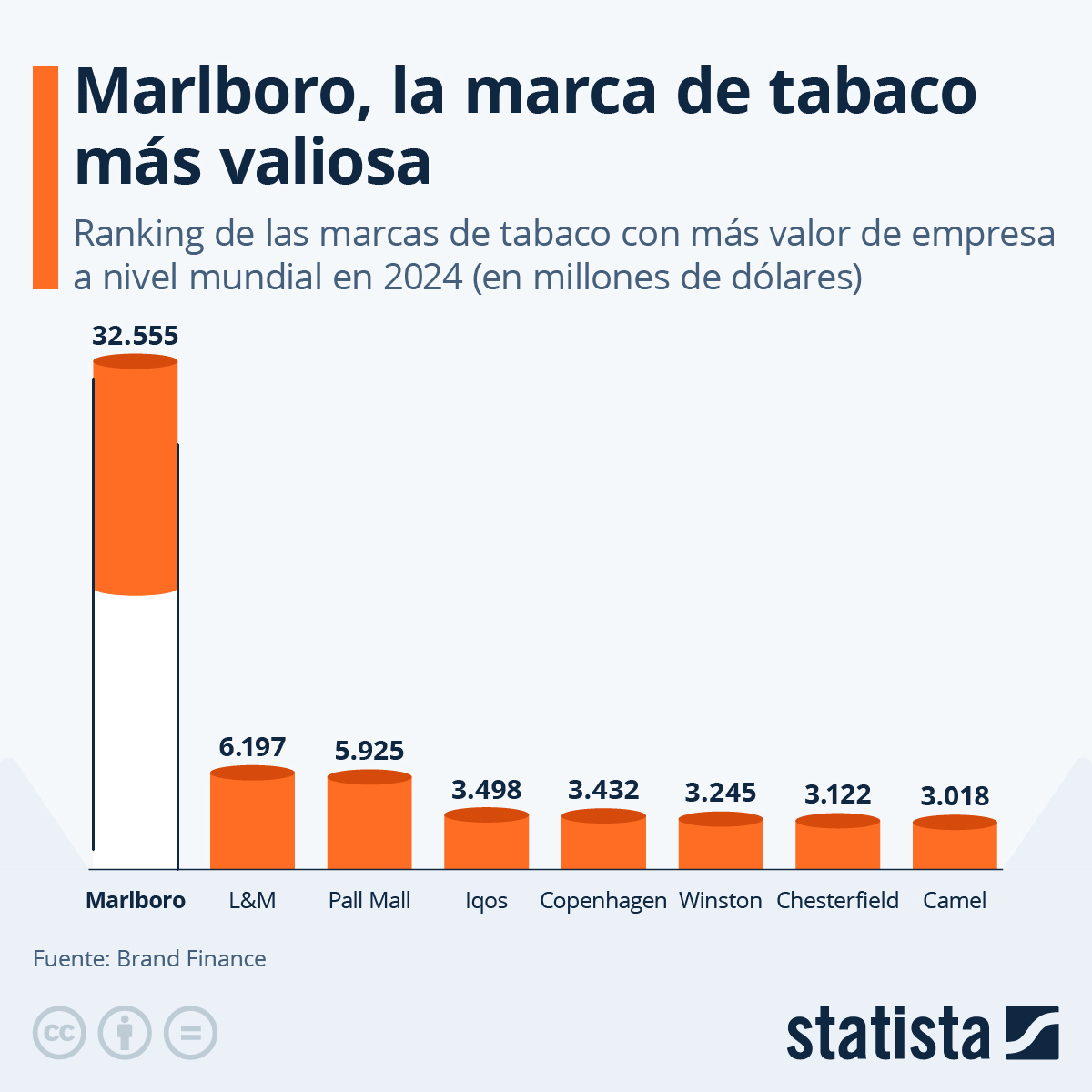 Marlboro, la marca de tabaco más valiosa

Ranking de las marcas de tabaco con más valor de empresa a nivel mundial en 2024 (en millones de dólares)

32.555
6.197
5.925
3.498
3.432
3.245
3.122
3.018

Marlboro
L&M
Pall Mall
Iqos
Copenhagen
Winston
Chesterfield
Camel

Fuente: Brand Finance

statista