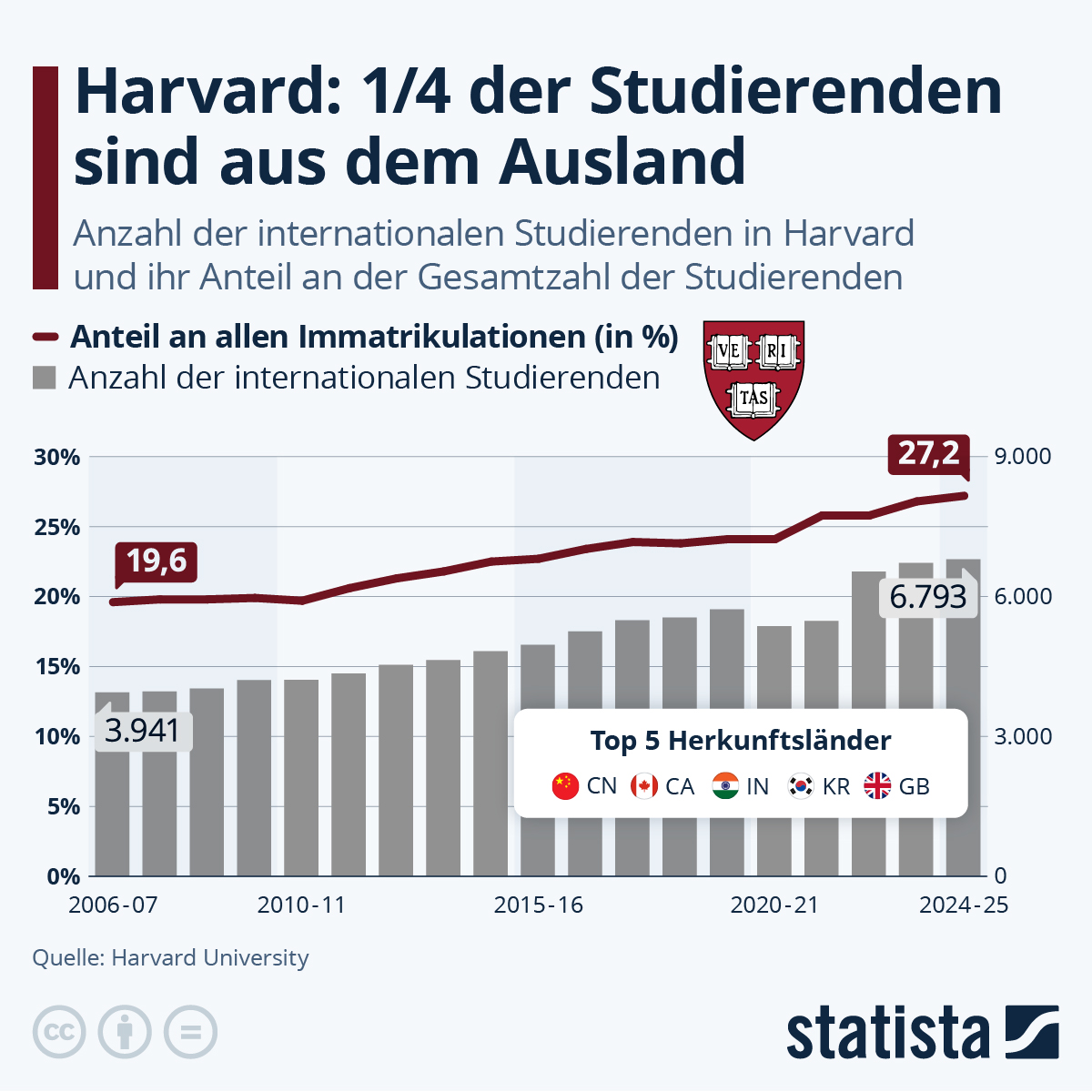 Harvard: 1/4 der Studierenden sind aus dem Ausland

Anzahl der internationalen Studierenden in Harvard und ihr Anteil an der Gesamtzahl der Studierenden

Anteil an allen Immatrikulationen (in %)
Anzahl der internationalen Studierenden

VE RI TAS

30%
25%
20%
15%
10%
5%
0%

9.000
6.000
3.000
0

19,6
27,2
3.941
6.793

Top 5 Herkunftsländer
CN CA IN KR GB

2006-07
2010-11
2015-16
2020-21
2024-25

Quelle: Harvard University

statista