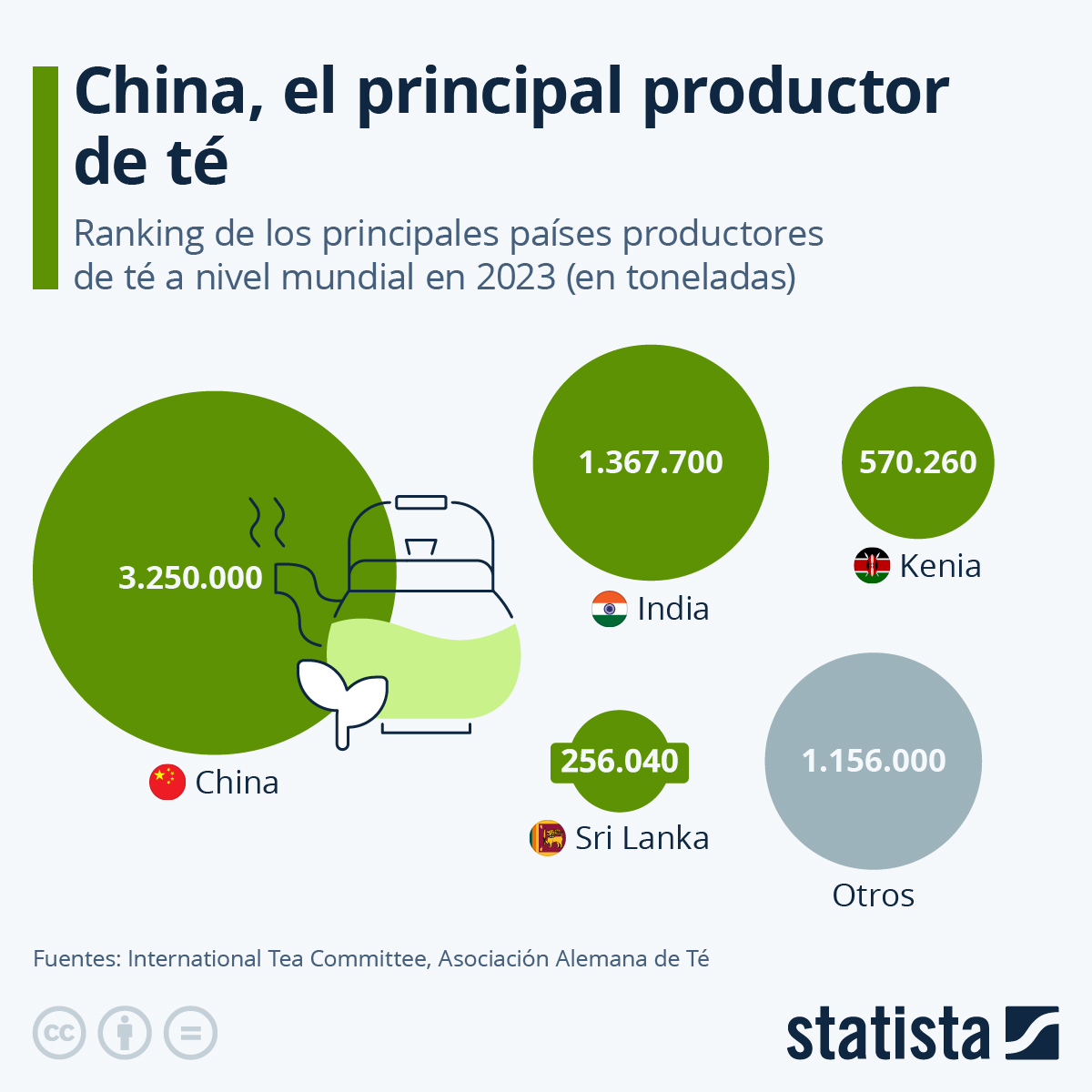 China, el principal productor de té

Ranking de los principales países productores de té a nivel mundial en 2023 (en toneladas)

3.250.000

China

1.367.700

India

570.260

Kenia

256.040

Sri Lanka

1.156.000

Otros

Fuentes: International Tea Committee, Asociación Alemana de Té

statista