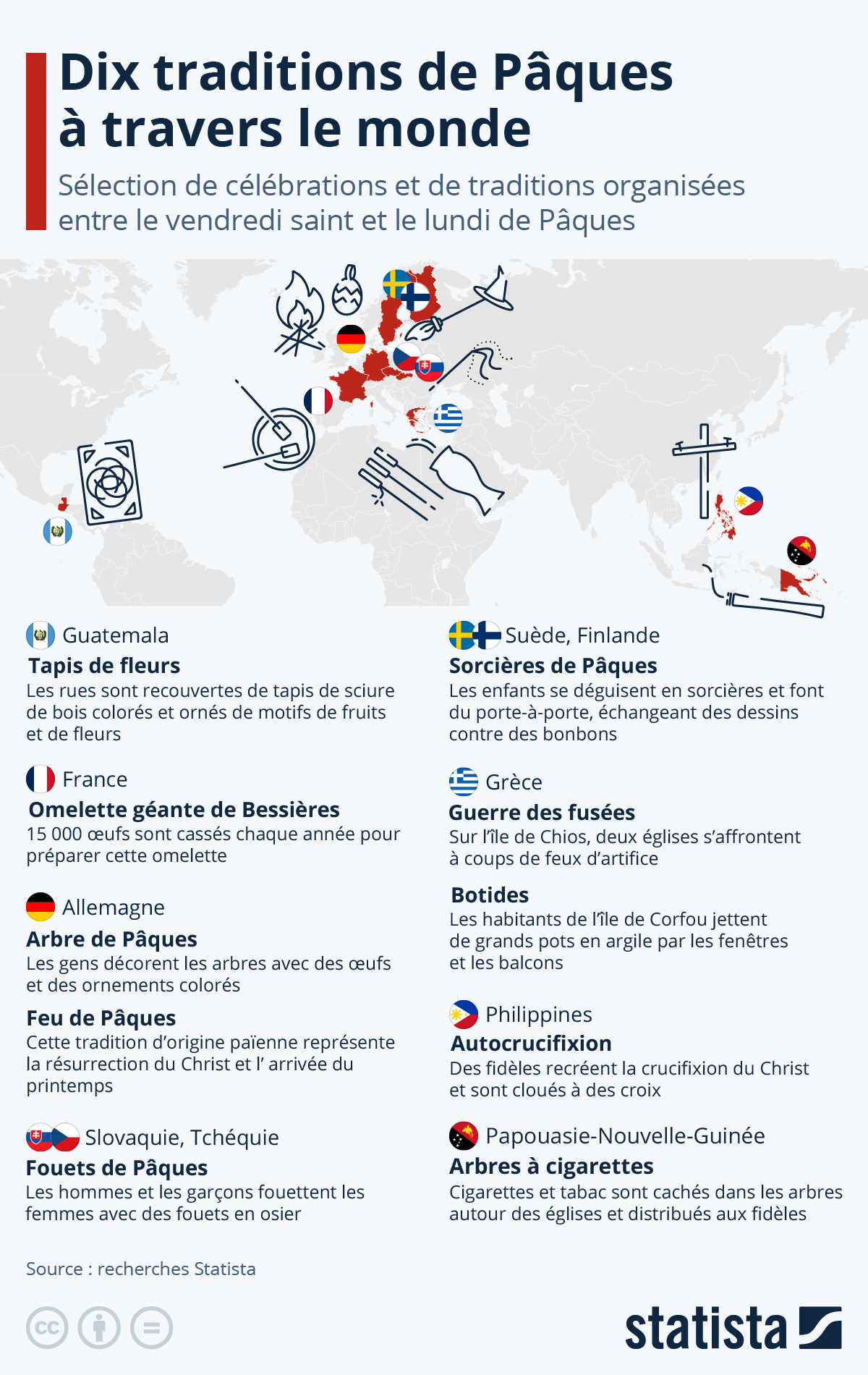 Dix traditions de Pâques à travers le monde

Sélection de célébrations et de traditions organisées entre le vendredi saint et le lundi de Pâques

Guatemala
Tapis de fleurs
Les rues sont recouvertes de tapis de sciure de bois colorés et ornés de motifs de fruits et de fleurs

France
Omelette géante de Bessières
15 000 œufs sont cassés chaque année pour préparer cette omelette

Allemagne
Arbre de Pâques
Les gens décorent les arbres avec des œufs et des ornements colorés

Feu de Pâques
Cette tradition d'origine païenne représente la résurrection du Christ et l' arrivée du printemps

Slovaquie, Tchéquie
Fouets de Pâques
Les hommes et les garçons fouettent les femmes avec des fouets en osier

Suède, Finlande
Sorcières de Pâques
Les enfants se déguisent en sorcières et font du porte-à-porte, échangeant des dessins contre des bonbons

Grèce
Guerre des fusées
Sur l'île de Chios, deux églises s'affrontent à coups de feux d'artifice

Botides
Les habitants de l'île de Corfou jettent de grands pots en argile par les fenêtres et les balcons

Philippines
Autocrucifixion
Des fidèles recréent la crucifixion du Christ et sont cloués à des croix

Papouasie-Nouvelle-Guinée
Arbres à cigarettes
Cigarettes et tabac sont cachés dans les arbres autour des églises et distribués aux fidèles

Source : recherches Statista

statista