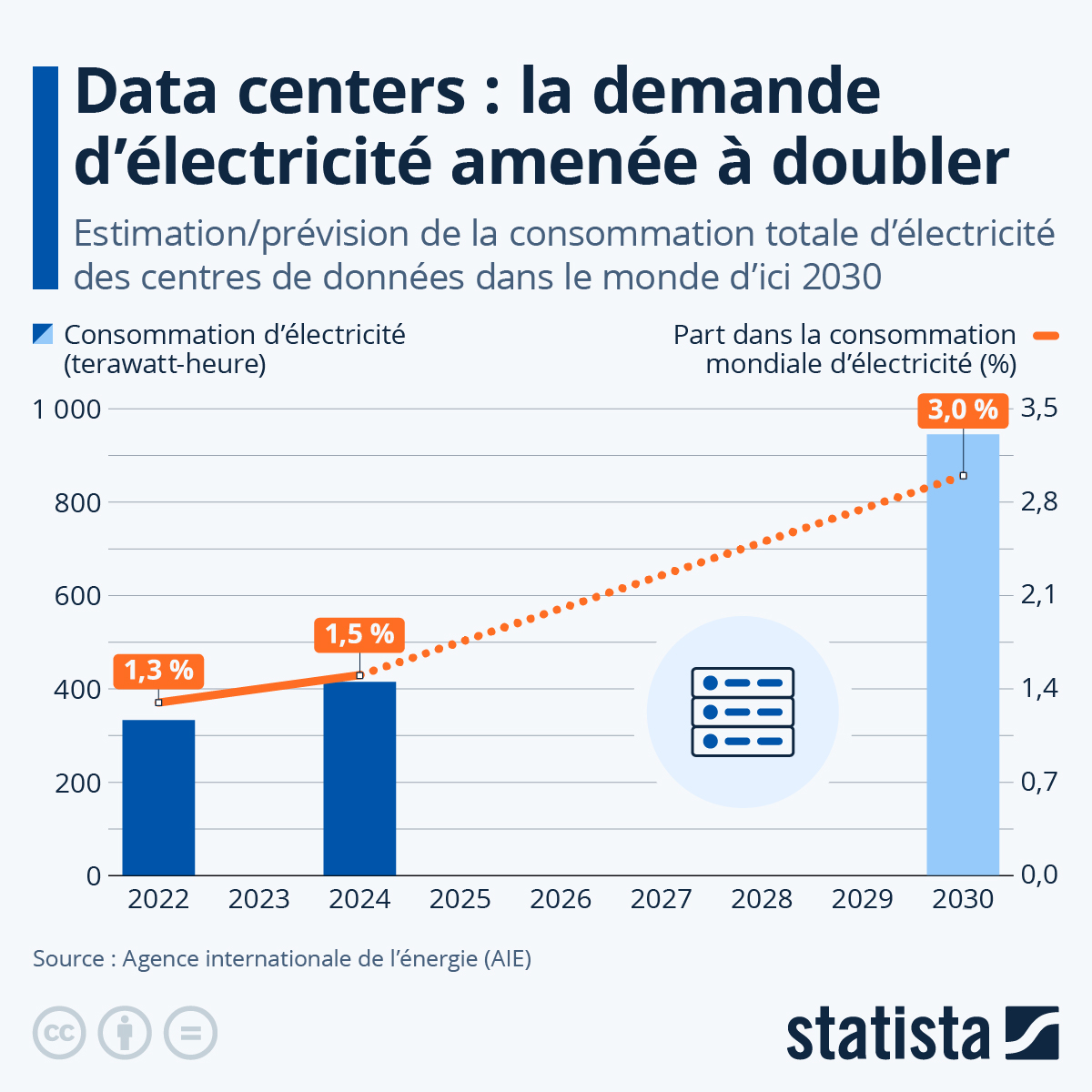 Data centers : la demande d’électricité amenée à doubler

Estimation/prévision de la consommation totale d’électricité des centres de données dans le monde d’ici 2030

Consommation d’électricité (terawatt-heure)

Part dans la consommation mondiale d’électricité (%)

1 000
800
600
400
200
0

3,5
2,8
2,1
1,4
0,7
0,0

1,3 %
1,5 %
3,0 %

2022 2023 2024 2025 2026 2027 2028 2029 2030

Source : Agence internationale de l’énergie (AIE)

statista