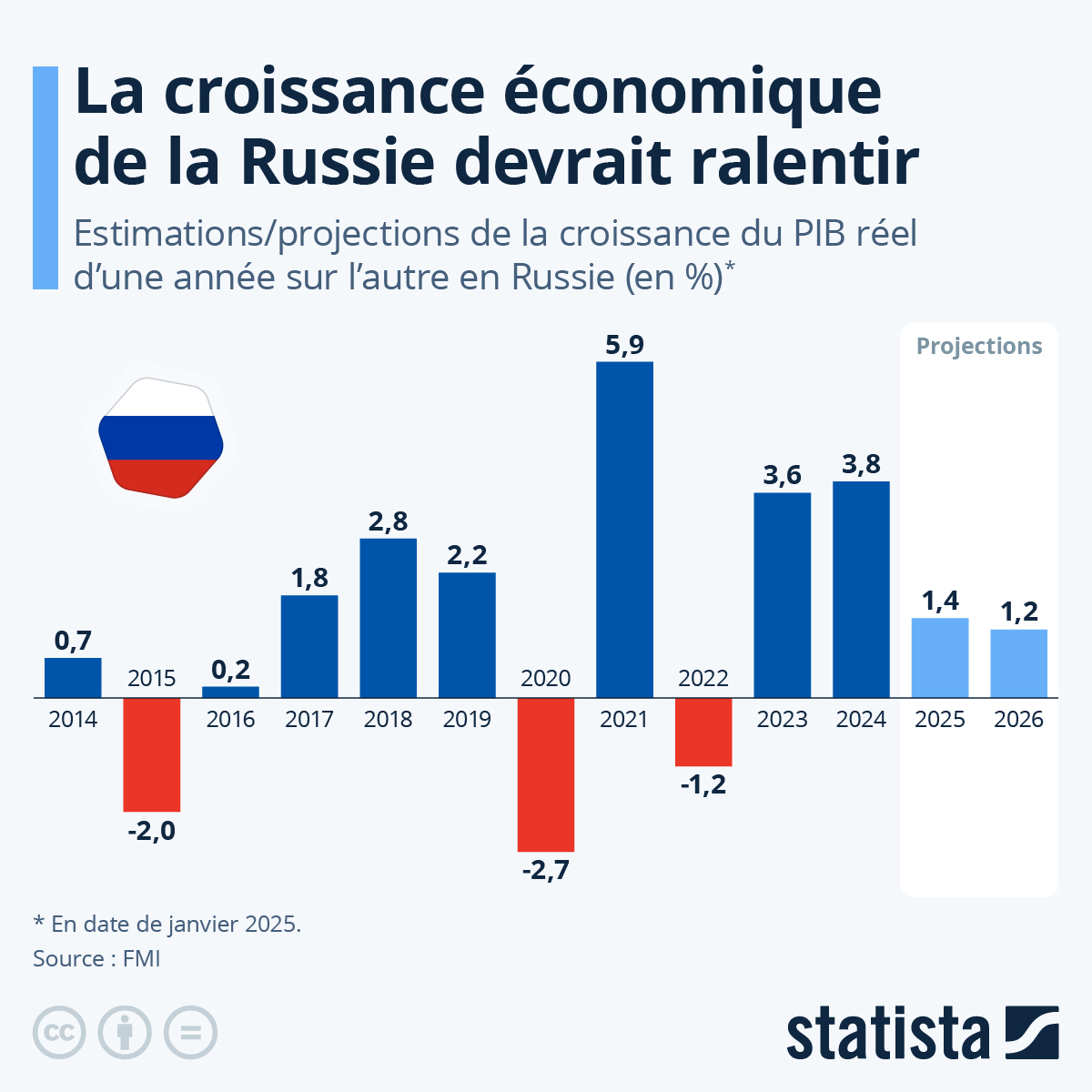 La croissance économique de la Russie devrait ralentir

Estimations/projections de la croissance du PIB réel d'une année sur l'autre en Russie (en %)*

Projections

0,7
2014
2015
-2,0
0,2
2016
1,8
2017
2,8
2018
2,2
2019
2020
-2,7
5,9
2021
2022
-1,2
3,6
2023
3,8
2024
1,4
2025
1,2
2026

* En date de janvier 2025.
Source : FMI

statista