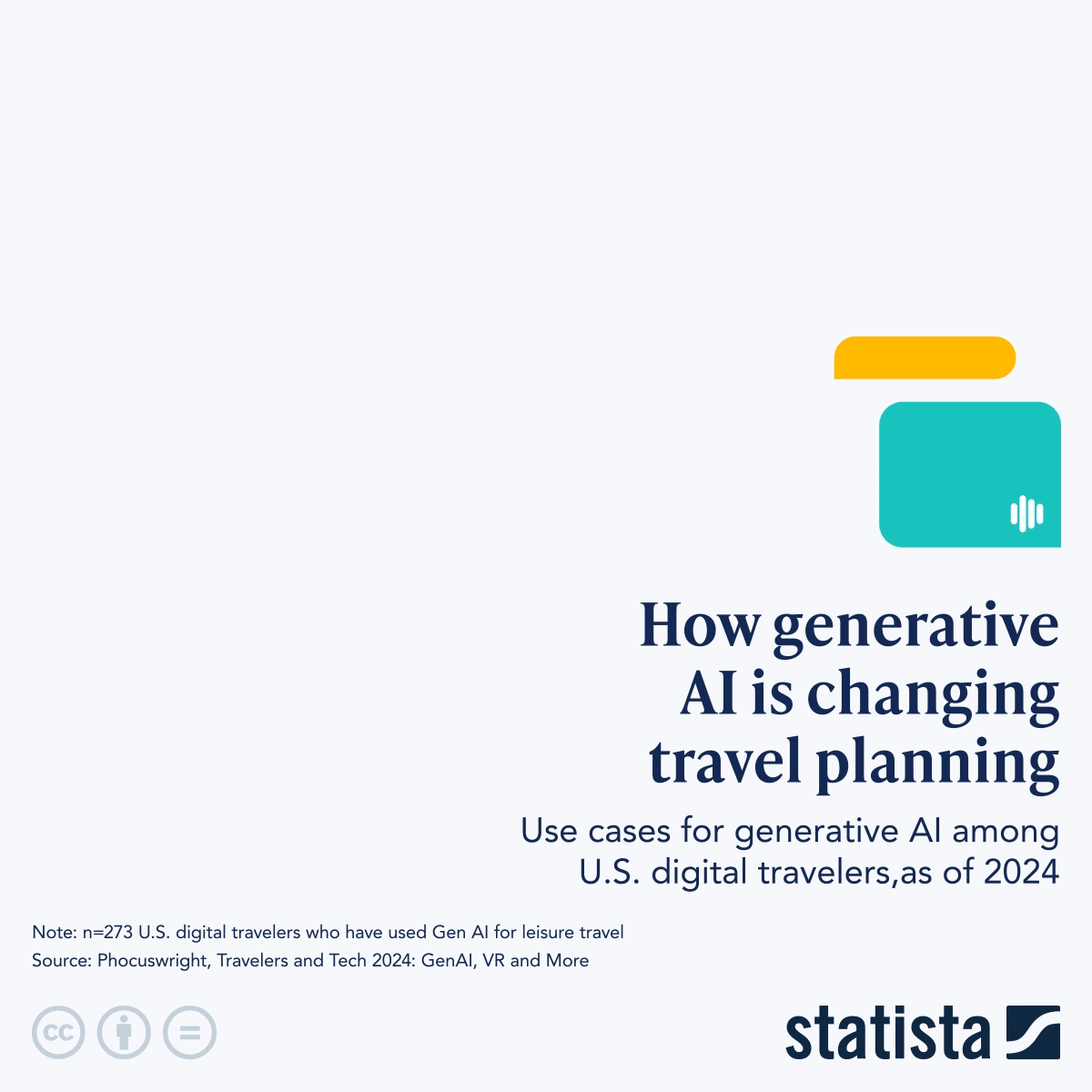 How generative AI is changing travel planning

Use cases for generative AI among U.S. digital travelers,as of 2024

Note: n=273 U.S. digital travelers who have used Gen AI for leisure travel
Source: Phocuswright, Travelers and Tech 2024: GenAI, VR and More

cc

statista