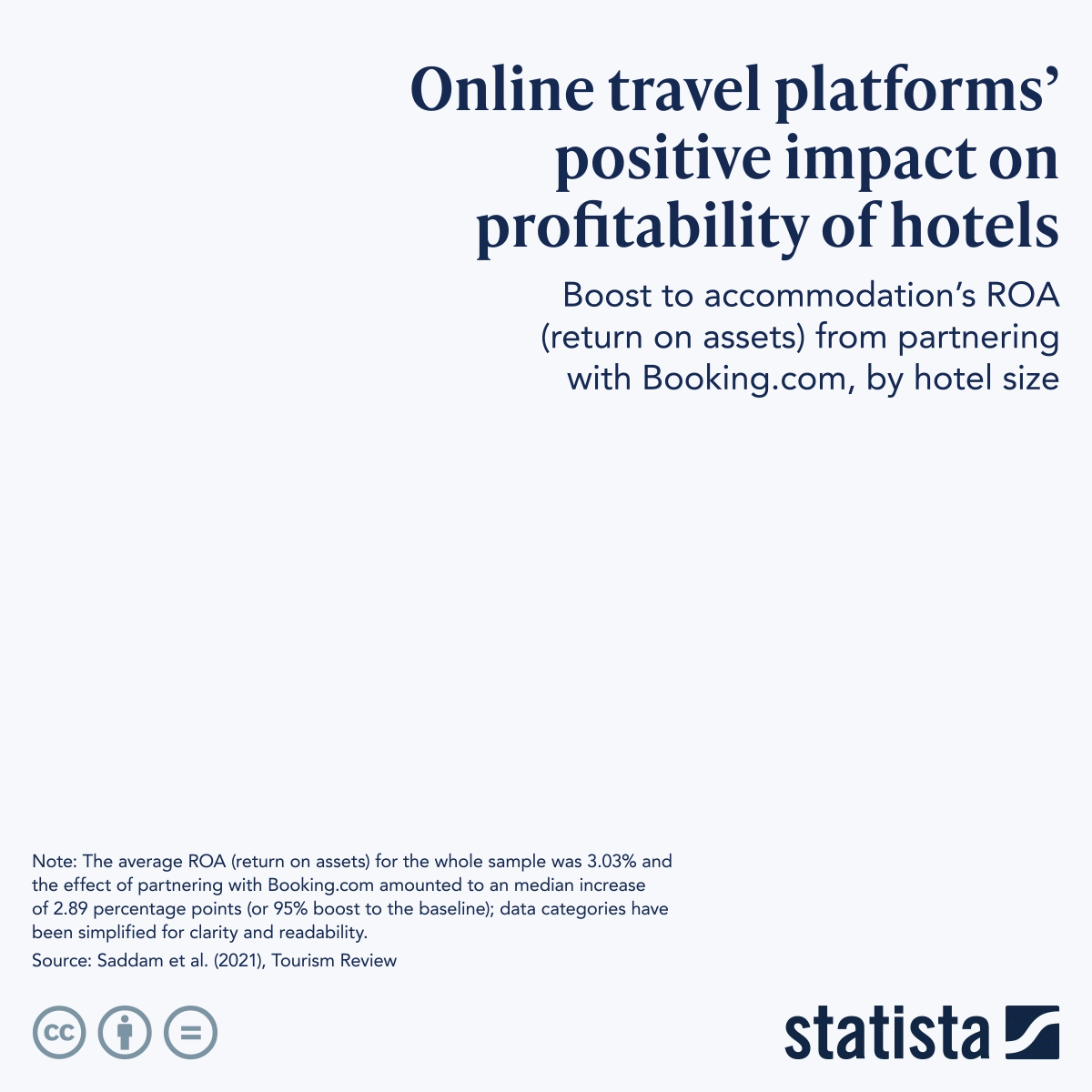 Online travel platforms' positive impact on profitability of hotels

Boost to accommodation's ROA (return on assets) from partnering with Booking.com, by hotel size

Note: The average ROA (return on assets) for the whole sample was 3.03% and the effect of partnering with Booking.com amounted to an median increase of 2.89 percentage points (or 95% boost to the baseline); data categories have been simplified for clarity and readability.

Source: Saddam et al. (2021), Tourism Review

cc

statista