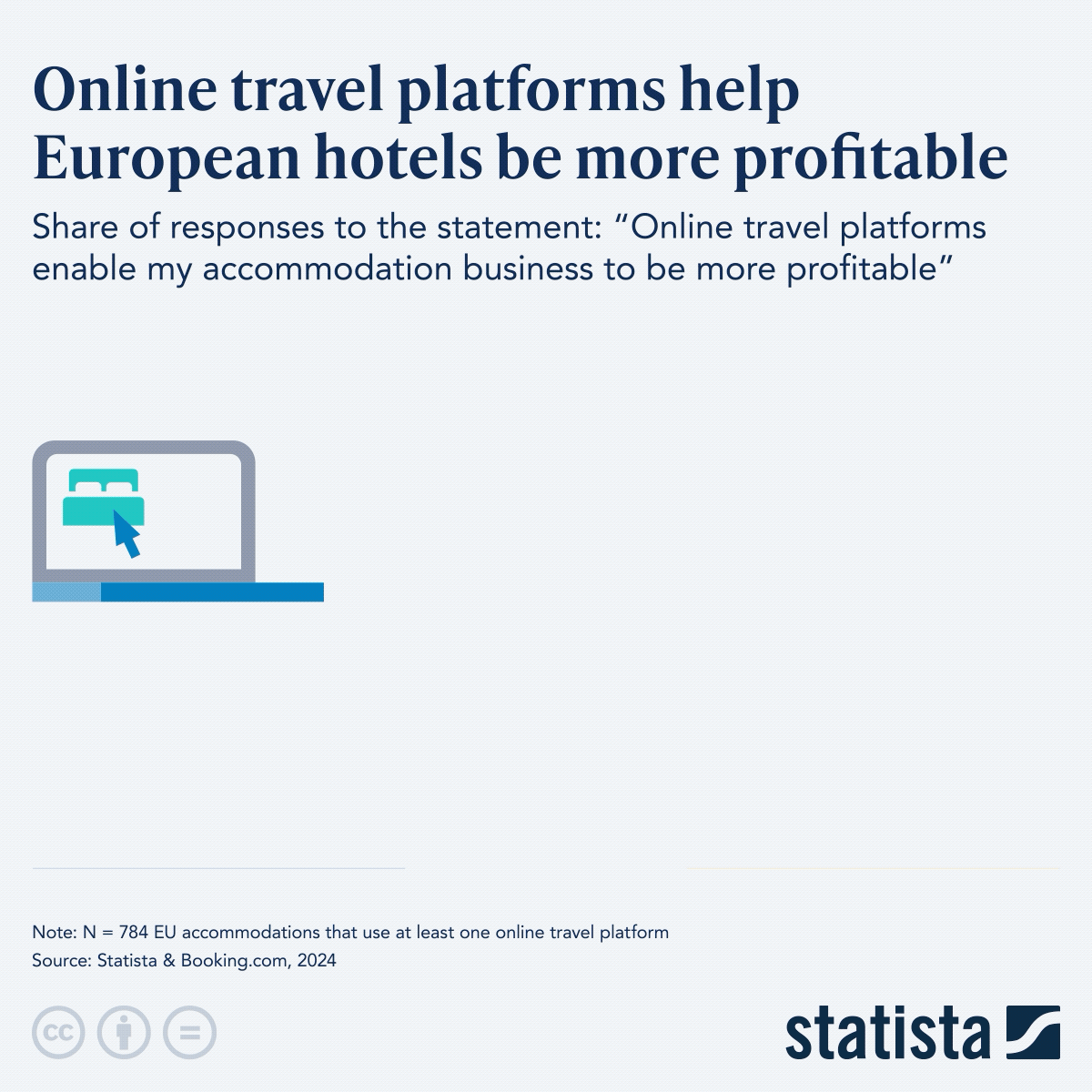 Online travel platforms help European hotels be more profitable

Share of responses to the statement: “Online travel platforms enable my accommodation business to be more profitable”

Note: N = 784 EU accommodations that use at least one online travel platform
Source: Statista & Booking.com, 2024

statista