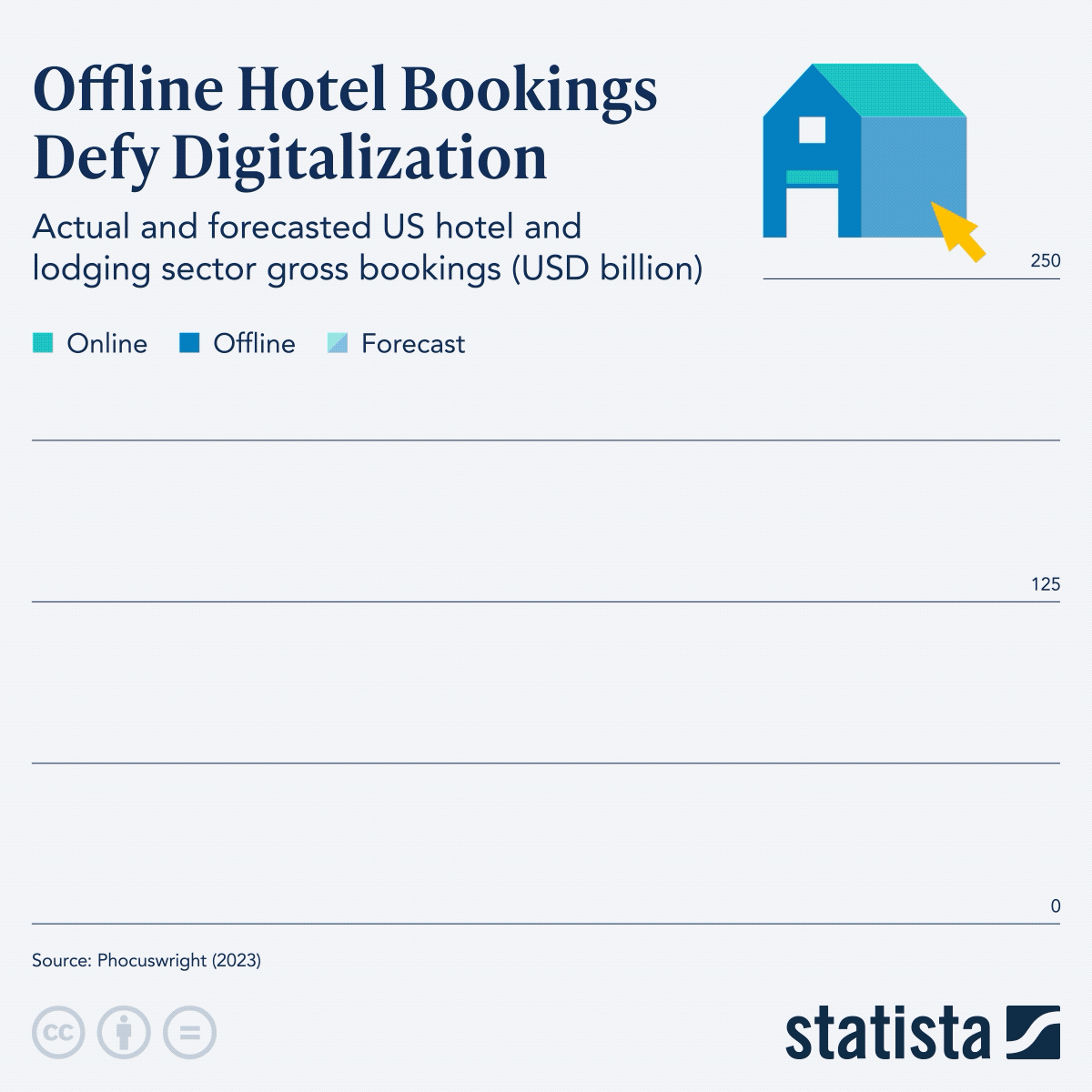 Offline Hotel Bookings Defy Digitalization

Actual and forecasted US hotel and lodging sector gross bookings (USD billion)

Online Offline Forecast

250

125

0

Source: Phocuswright (2023)

statista