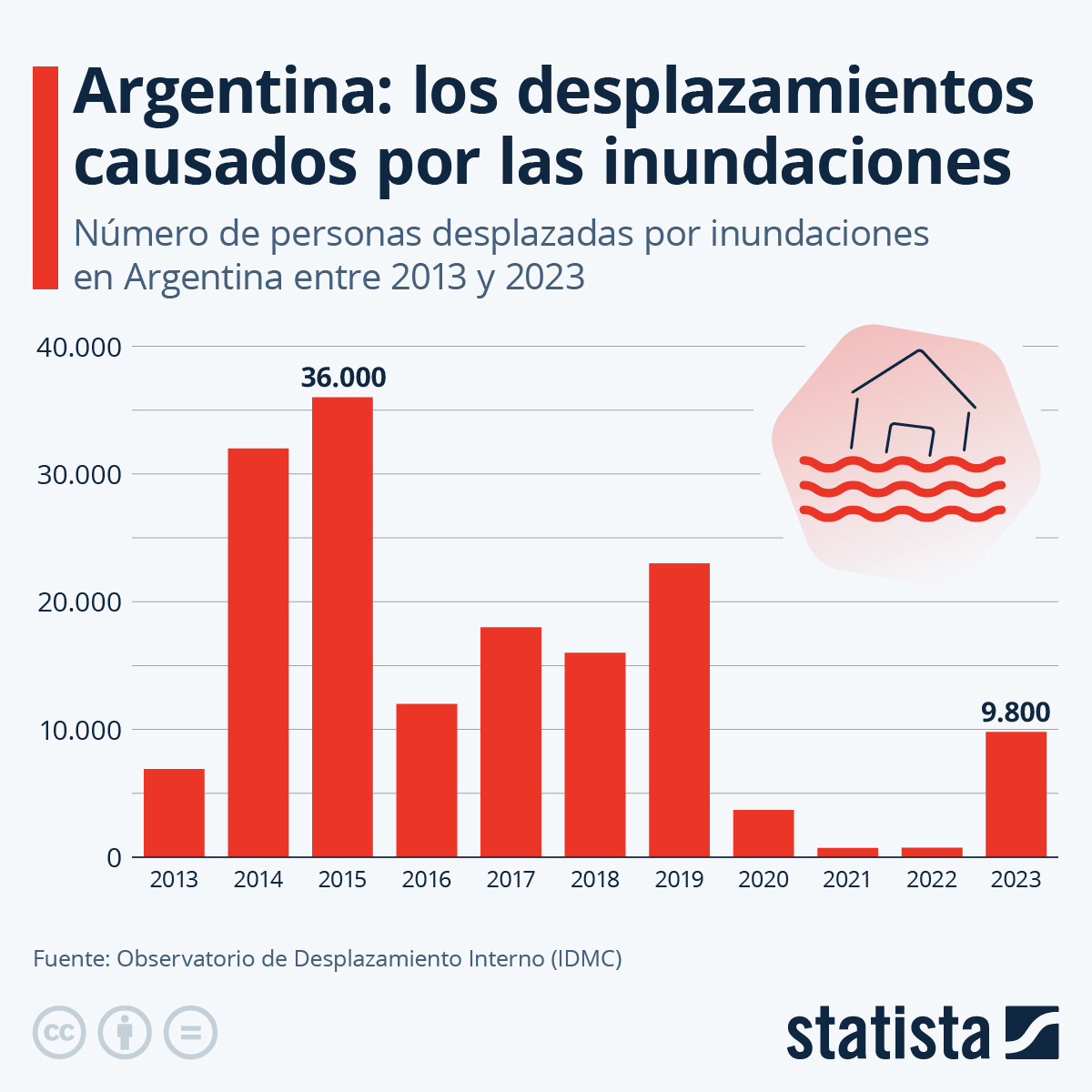 Argentina: los desplazamientos causados por las inundaciones

Número de personas desplazadas por inundaciones en Argentina entre 2013 y 2023

40.000
30.000
20.000
10.000
0

36.000
9.800

2013
2014
2015
2016
2017
2018
2019
2020
2021
2022
2023

Fuente: Observatorio de Desplazamiento Interno (IDMC)

statista