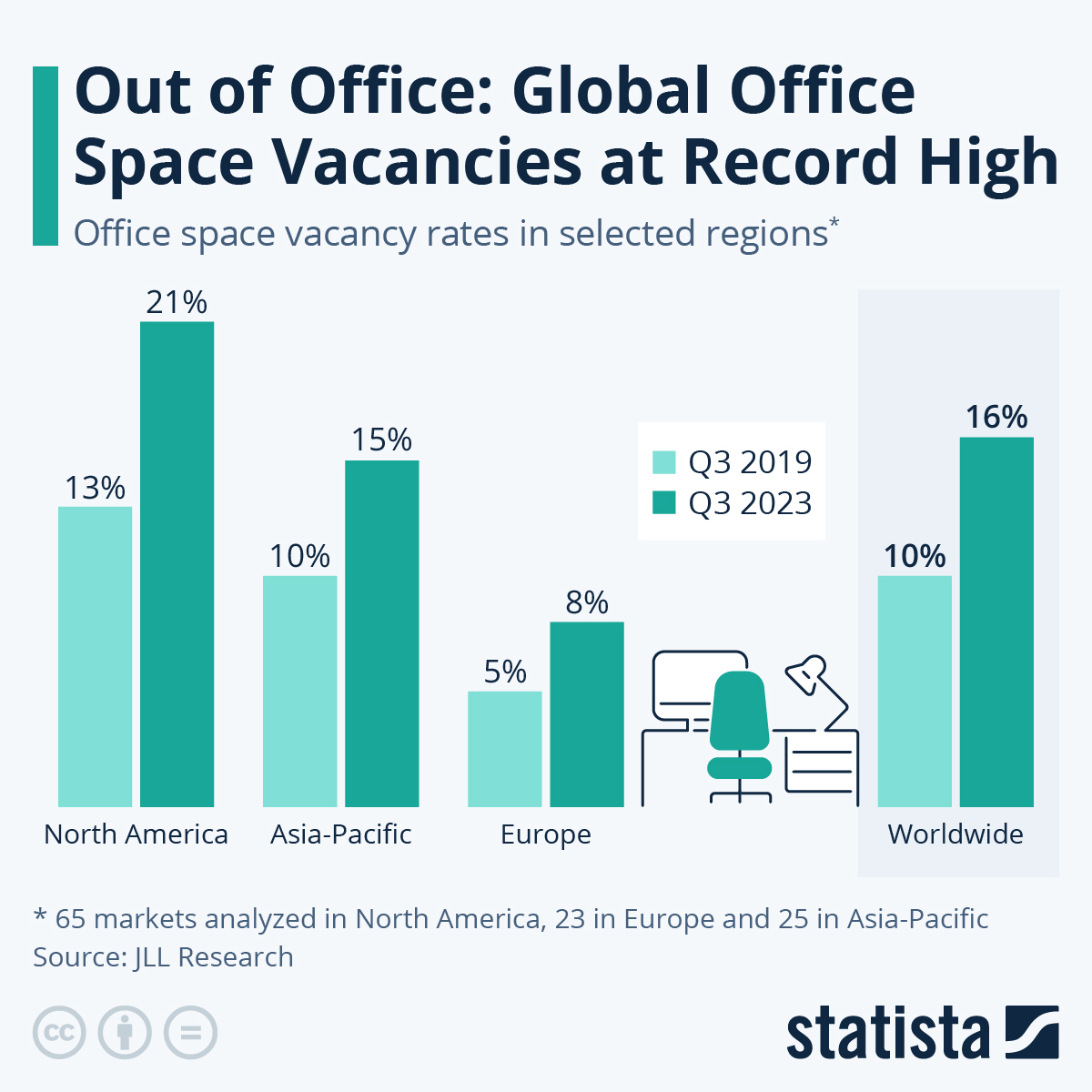 Out of Office: Global Office Space Vacancies at Record High

Office space vacancy rates in selected regions*

Q3 2019
Q3 2023

13%
21%
North America

10%
15%
Asia-Pacific

5%
8%
Europe

10%
16%
Worldwide

* 65 markets analyzed in North America, 23 in Europe and 25 in Asia-Pacific
Source: JLL Research

statista