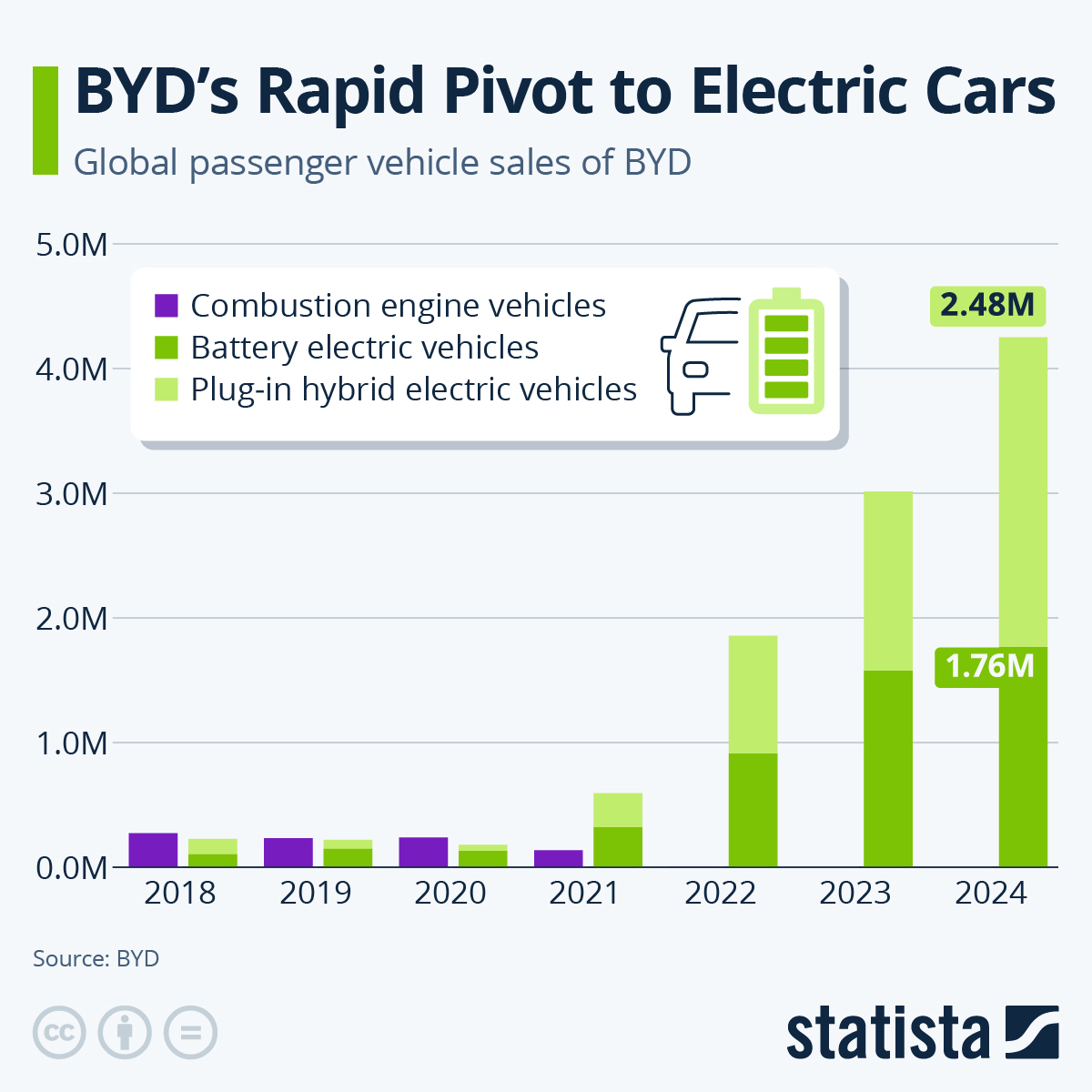 BYD's Rapid Pivot to Electric Cars

Global passenger vehicle sales of BYD

Combustion engine vehicles
Battery electric vehicles
Plug-in hybrid electric vehicles

5.0M
4.0M
3.0M
2.0M
1.0M
0.0M

2.48M
1.76M

2018 2019 2020 2021 2022 2023 2024

Source: BYD

statista