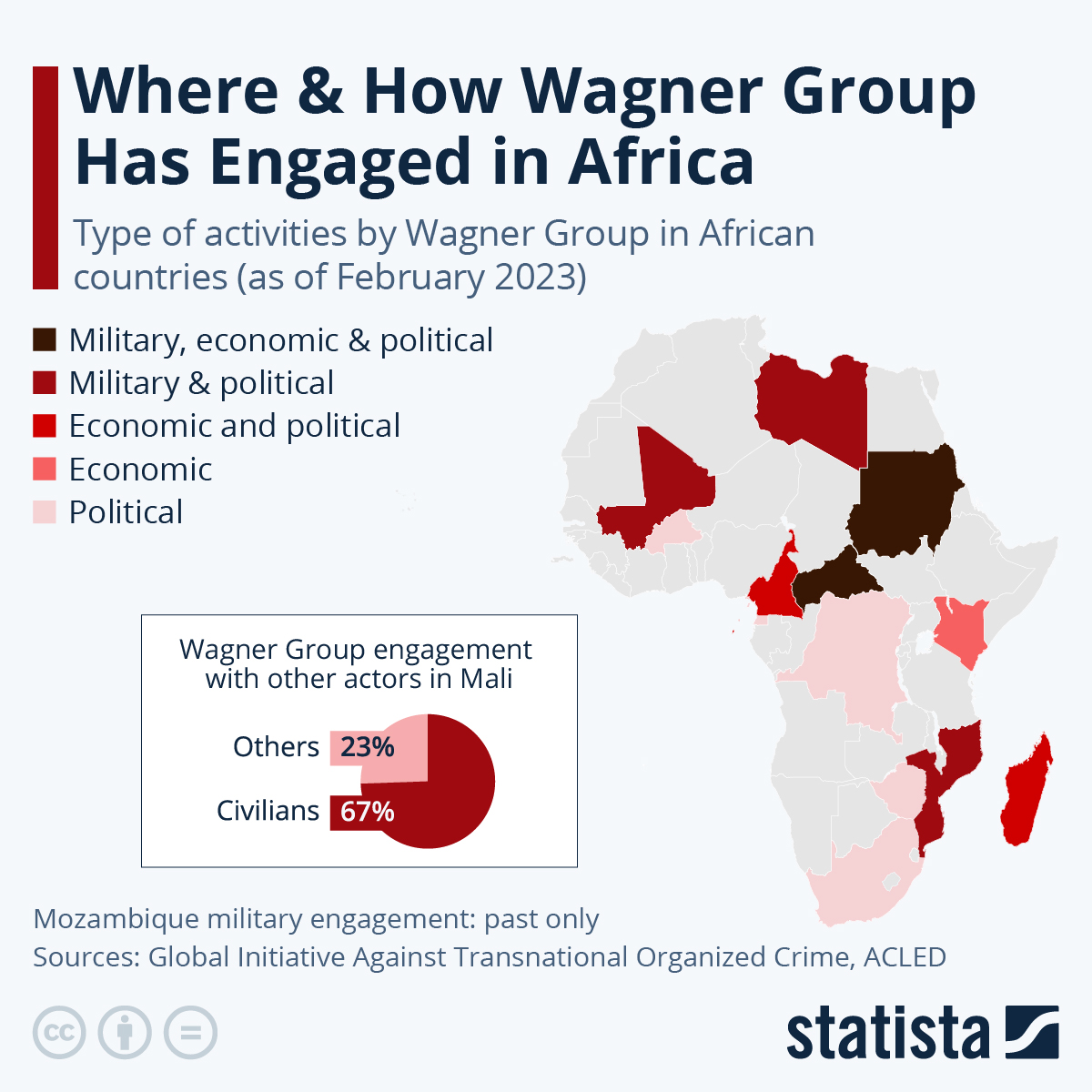 Where & How Wagner Group Has Engaged in Africa

Type of activities by Wagner Group in African countries (as of February 2023)

Military, economic & political
Military & political
Economic and political
Economic
Political

Wagner Group engagement with other actors in Mali

Others 23%
Civilians 67%

Mozambique military engagement: past only
Sources: Global Initiative Against Transnational Organized Crime, ACLED

statista