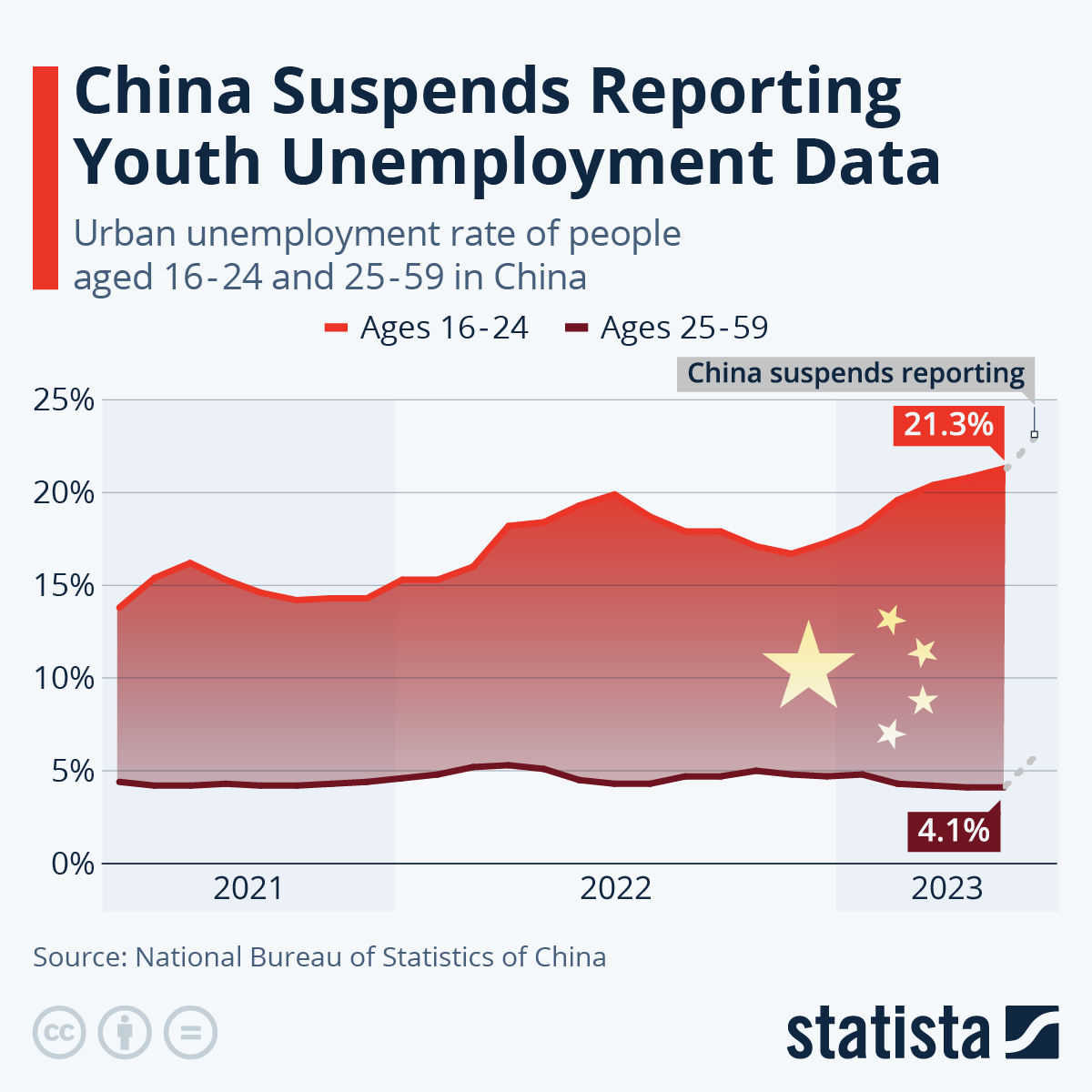 China Suspends Reporting Youth Unemployment Data

Urban unemployment rate of people aged 16-24 and 25-59 in China

Ages 16-24 Ages 25-59

China suspends reporting

21.3%

4.1%

25%
20%
15%
10%
5%
0%

2021 2022 2023

Source: National Bureau of Statistics of China

statista