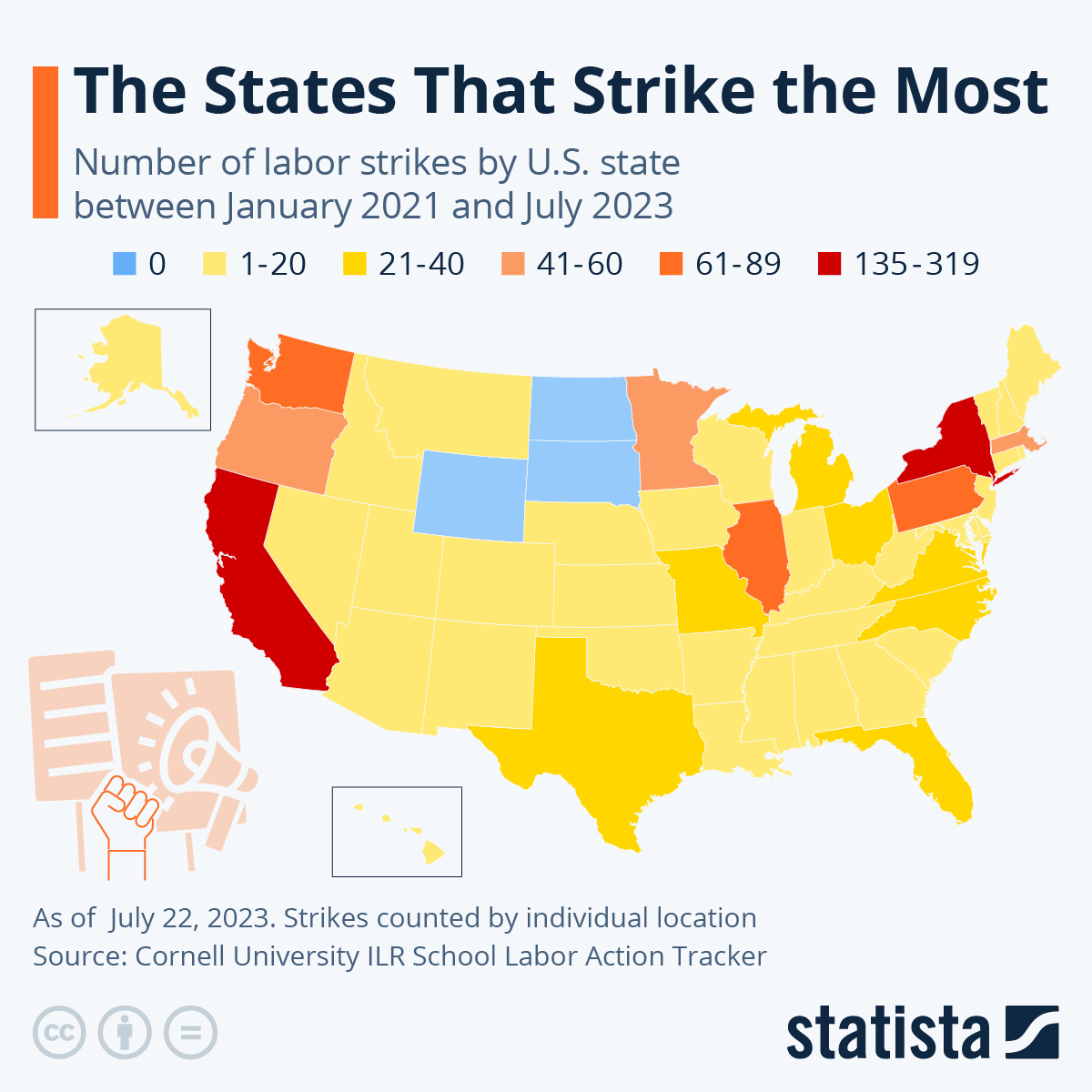 The States That Strike the Most

Number of labor strikes by U.S. state between January 2021 and July 2023

0 1-20 21-40 41-60 61-89 135-319

As of July 22, 2023. Strikes counted by individual location
Source: Cornell University ILR School Labor Action Tracker

statista