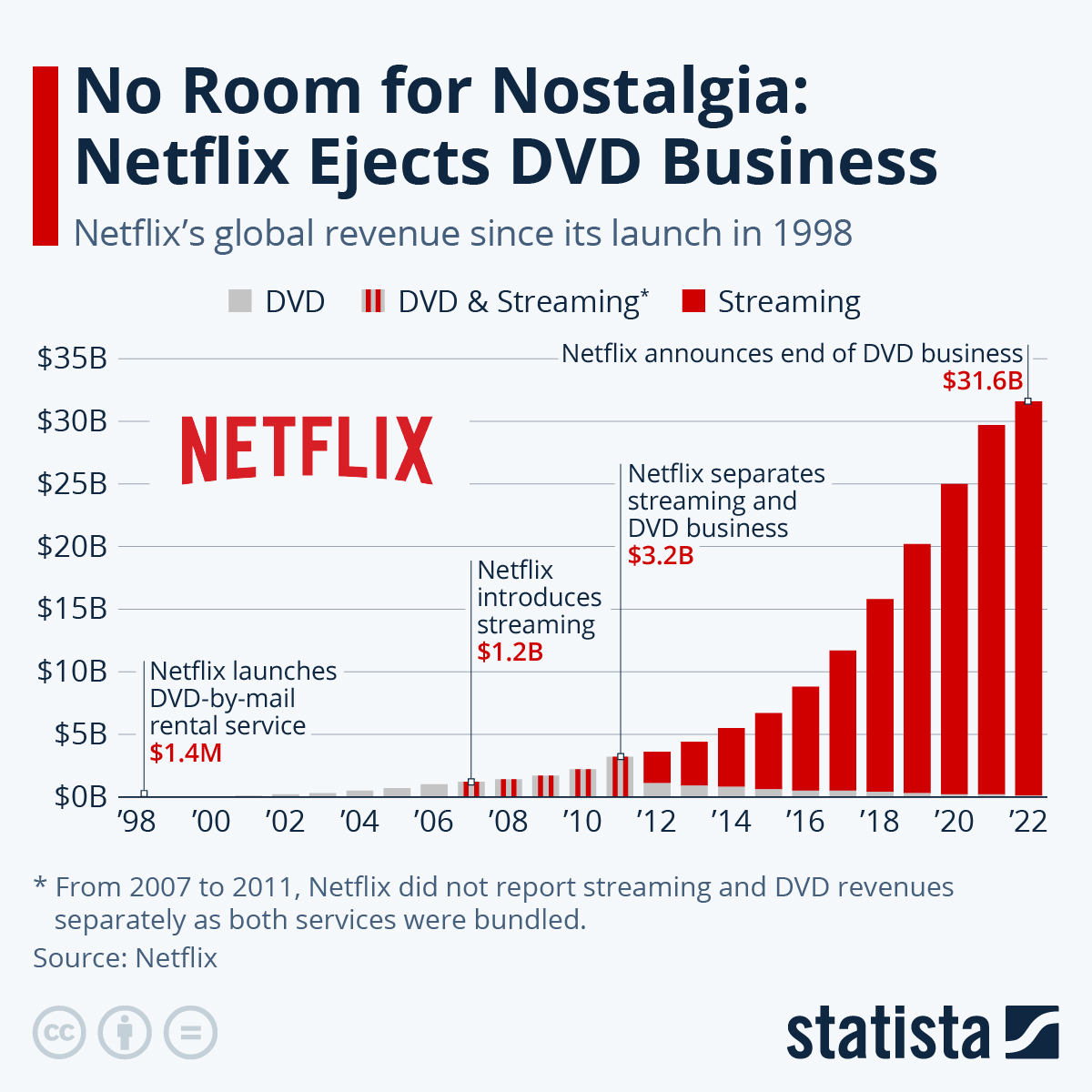 No Room for Nostalgia: Netflix Ejects DVD Business

Netflix's global revenue since its launch in 1998

DVD DVD & Streaming* Streaming

$35B
$30B
$25B
$20B
$15B
$10B
$5B
$0B

NETFLIX

Netflix announces end of DVD business
$31.6B

Netflix separates streaming and DVD business
$3.2B

Netflix introduces streaming
$1.2B

Netflix launches DVD-by-mail rental service
$1.4M

'98 '00 '02 '04 '06 '08 '10 '12 '14 '16 '18 '20 '22

* From 2007 to 2011, Netflix did not report streaming and DVD revenues separately as both services were bundled.
Source: Netflix

statista