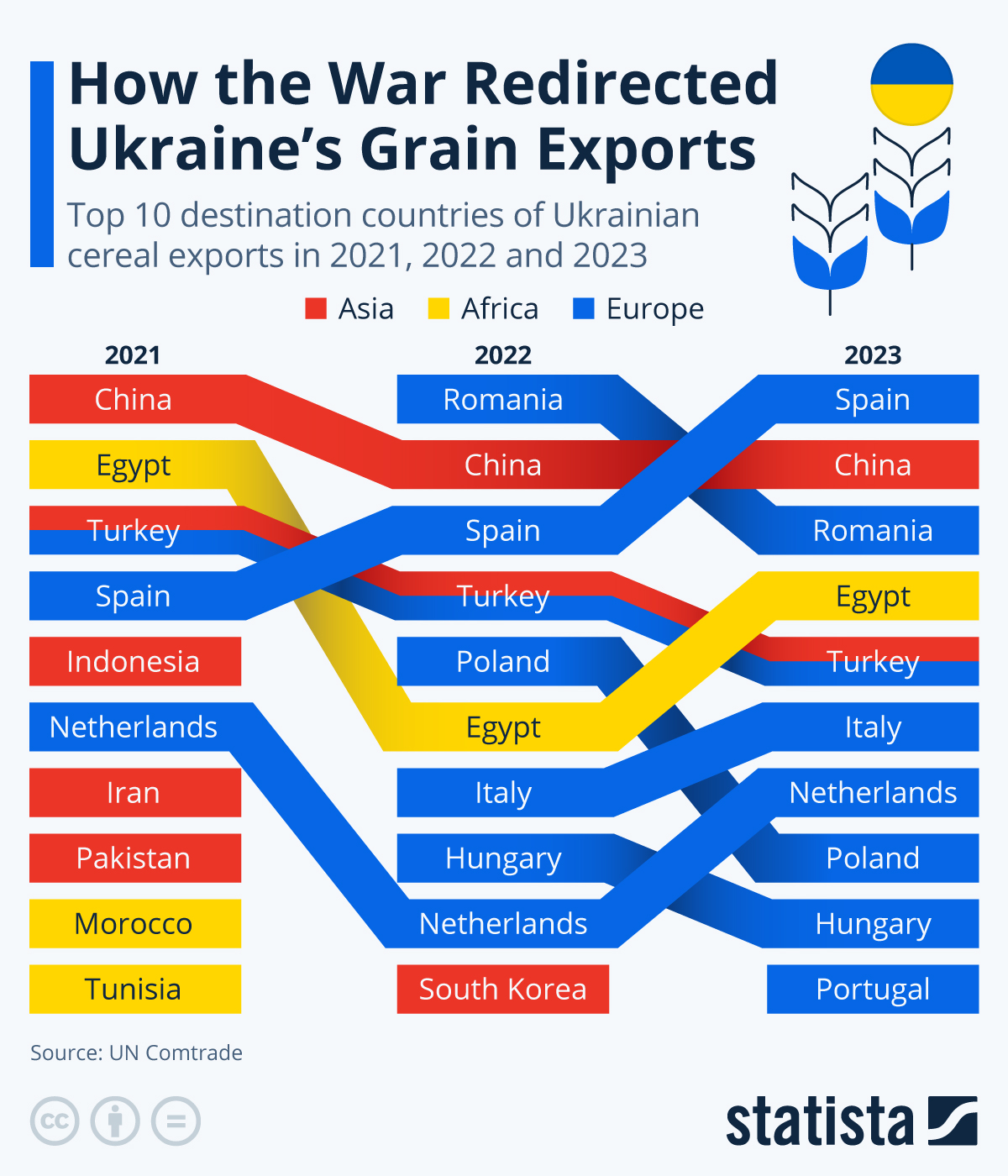 How the War Redirected Ukraine's Grain Exports

Top 10 destination countries of Ukrainian cereal exports in 2021, 2022 and 2023

Asia Africa Europe

2021
China
Egypt
Turkey
Spain
Indonesia
Netherlands
Iran
Pakistan
Morocco
Tunisia

2022
Romania
China
Spain
Turkey
Poland
Egypt
Italy
Hungary
Netherlands
South Korea

2023
Spain
China
Romania
Egypt
Turkey
Italy
Netherlands
Poland
Hungary
Portugal

Source: UN Comtrade

statista