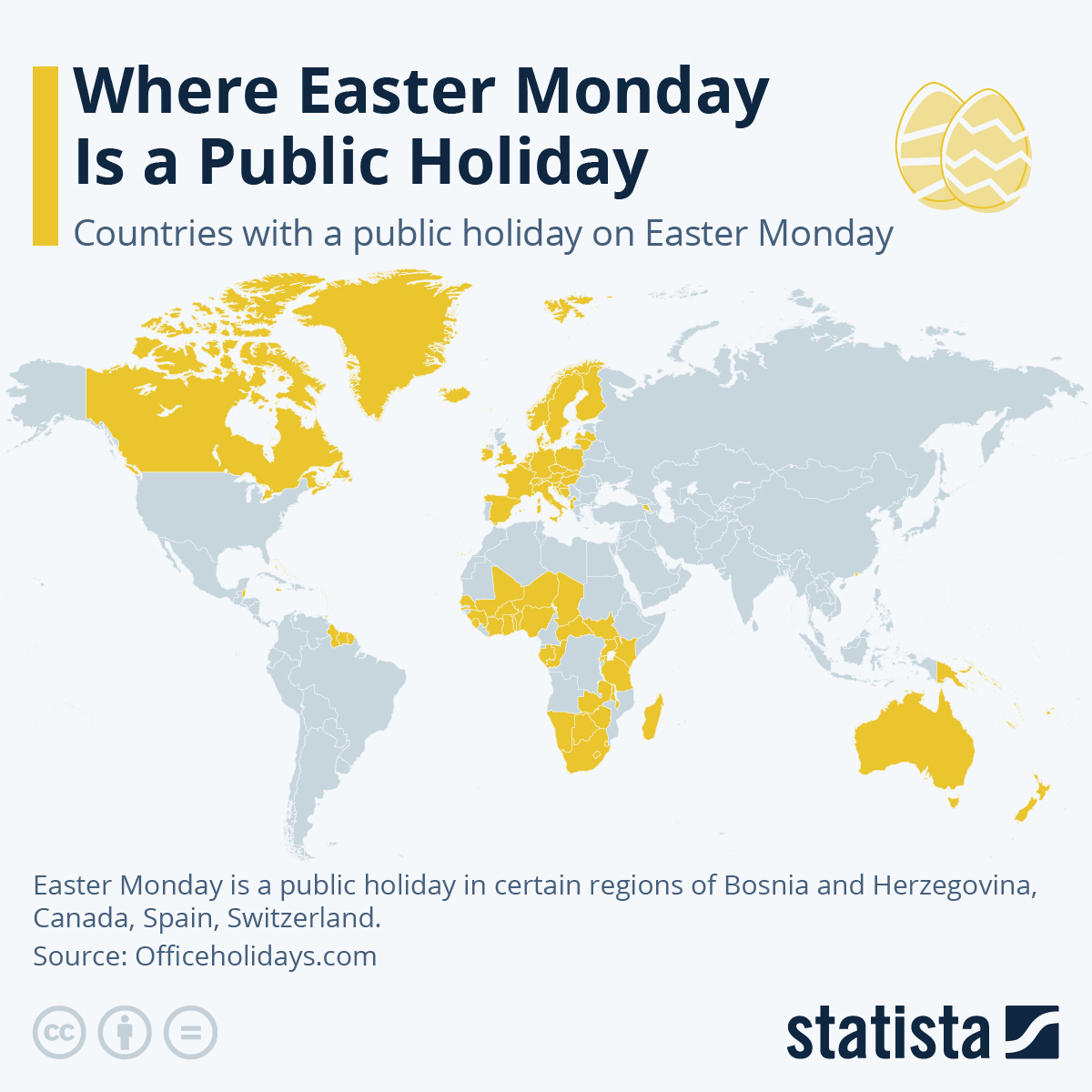 Where Easter Monday Is a Public Holiday

Countries with a public holiday on Easter Monday

Easter Monday is a public holiday in certain regions of Bosnia and Herzegovina, Canada, Spain, Switzerland.

Source: Officeholidays.com

cc

statista