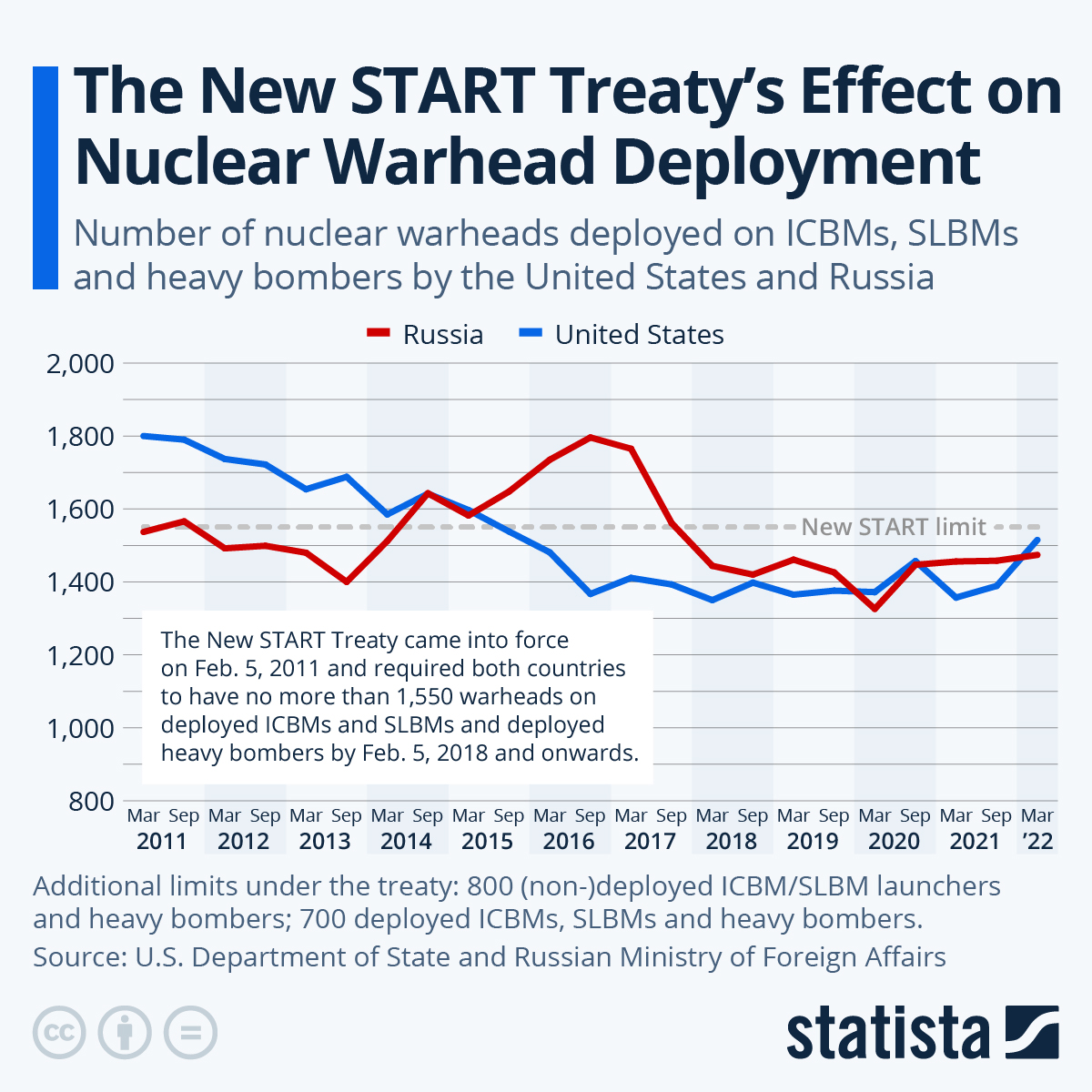 The New START Treaty's Effect on Nuclear Warhead Deployment

Number of nuclear warheads deployed on ICBMs, SLBMs and heavy bombers by the United States and Russia

Russia United States

2,000
1,800
1,600
1,400
1,200
1,000
800

New START limit

The New START Treaty came into force on Feb. 5, 2011 and required both countries to have no more than 1,550 warheads on deployed ICBMs and SLBMs and deployed heavy bombers by Feb. 5, 2018 and onwards.

Mar Sep Mar Sep Mar Sep Mar Sep Mar Sep Mar Sep Mar Sep Mar Sep Mar Sep Mar Sep Mar Sep Mar
2011 2012 2013 2014 2015 2016 2017 2018 2019 2020 2021 '22

Additional limits under the treaty: 800 (non-)deployed ICBM/SLBM launchers and heavy bombers; 700 deployed ICBMs, SLBMs and heavy bombers.

Source: U.S. Department of State and Russian Ministry of Foreign Affairs

statista