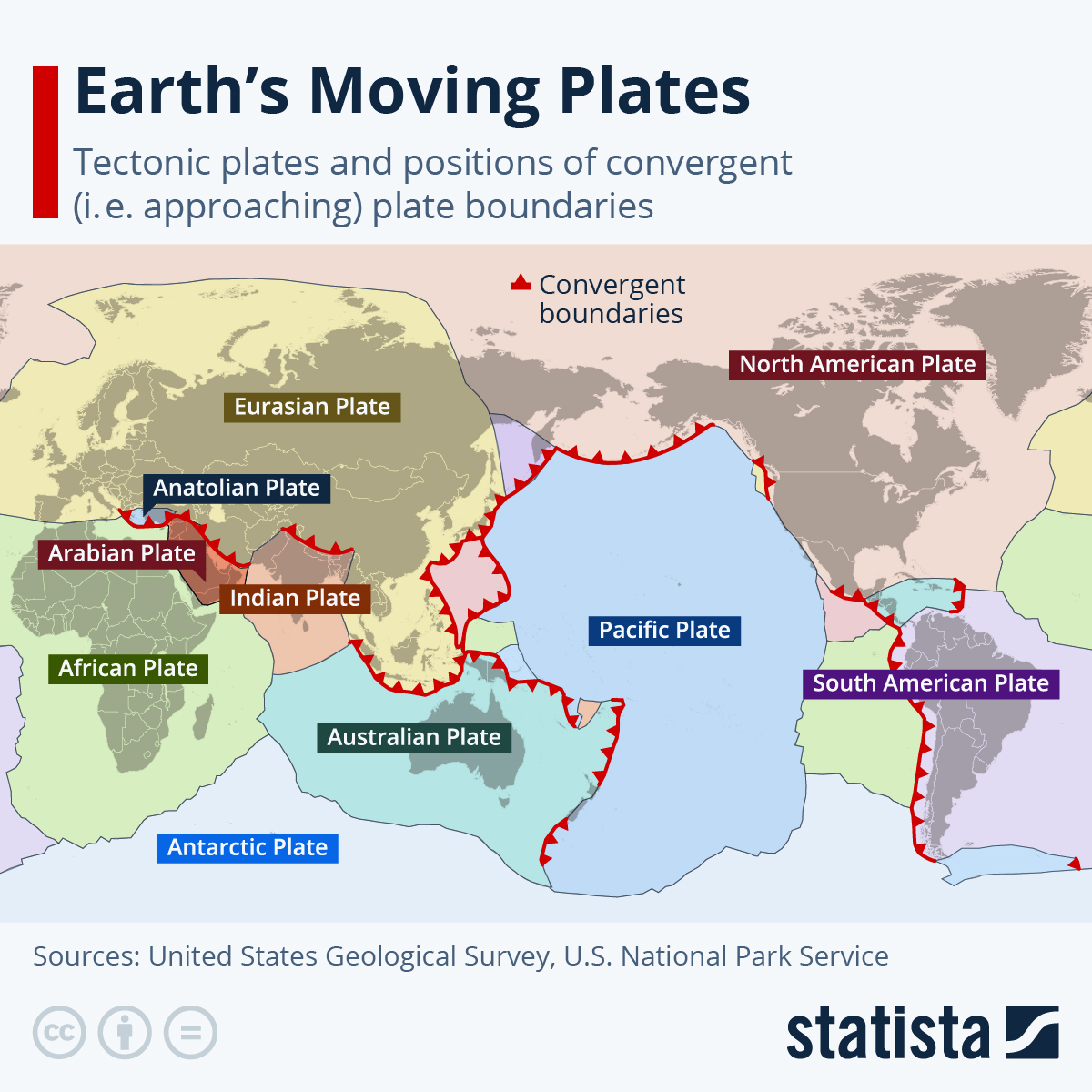 Earth's Moving Plates

Tectonic plates and positions of convergent (i.e. approaching) plate boundaries

Convergent boundaries

North American Plate

Eurasian Plate

Anatolian Plate

Arabian Plate

Indian Plate

Pacific Plate

African Plate

South American Plate

Australian Plate

Antarctic Plate

Sources: United States Geological Survey, U.S. National Park Service

statista