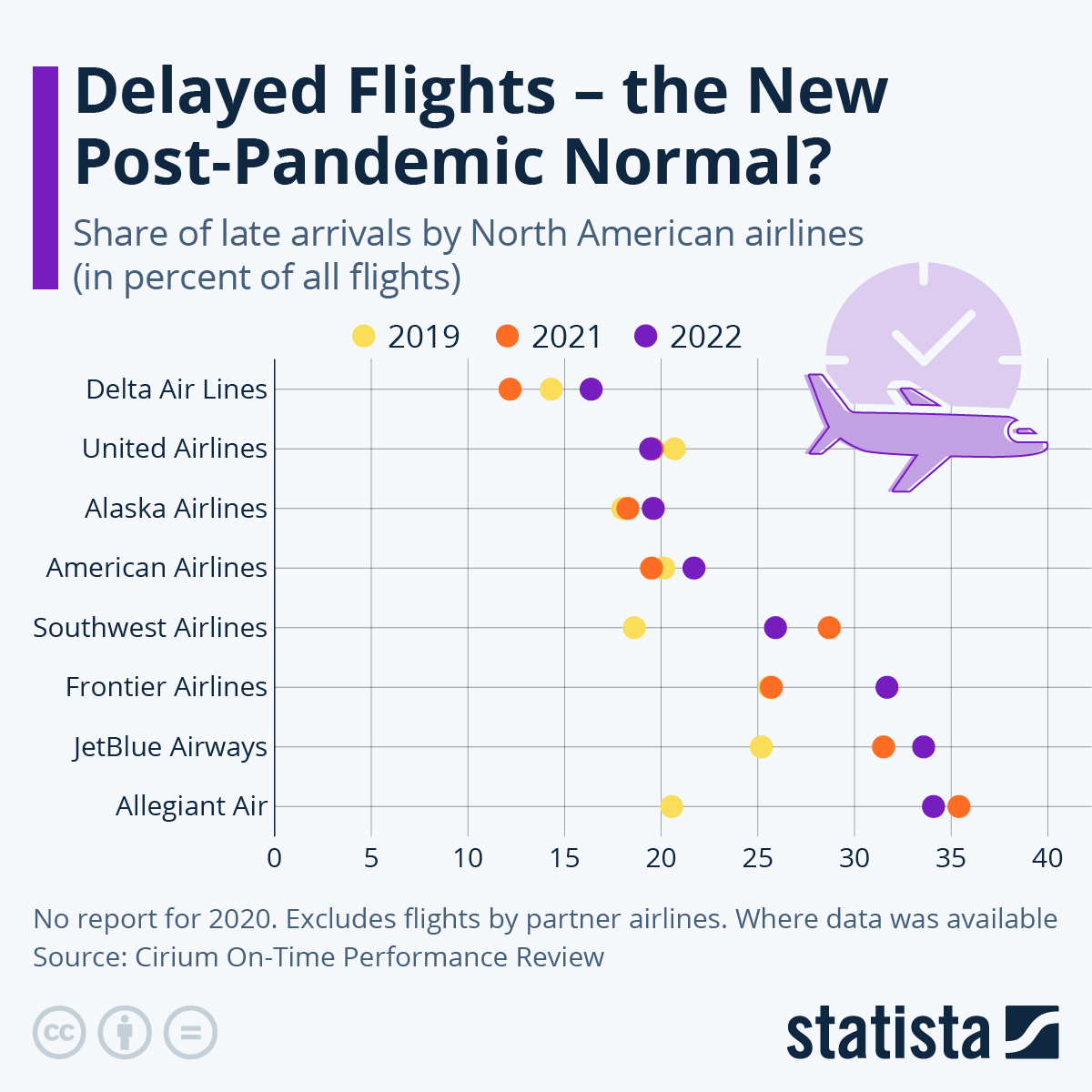 Delayed Flights – the New Post-Pandemic Normal?

Share of late arrivals by North American airlines (in percent of all flights)

2019 2021 2022

Delta Air Lines
United Airlines
Alaska Airlines
American Airlines
Southwest Airlines
Frontier Airlines
JetBlue Airways
Allegiant Air

0 5 10 15 20 25 30 35 40

No report for 2020. Excludes flights by partner airlines. Where data was available
Source: Cirium On-Time Performance Review

statista