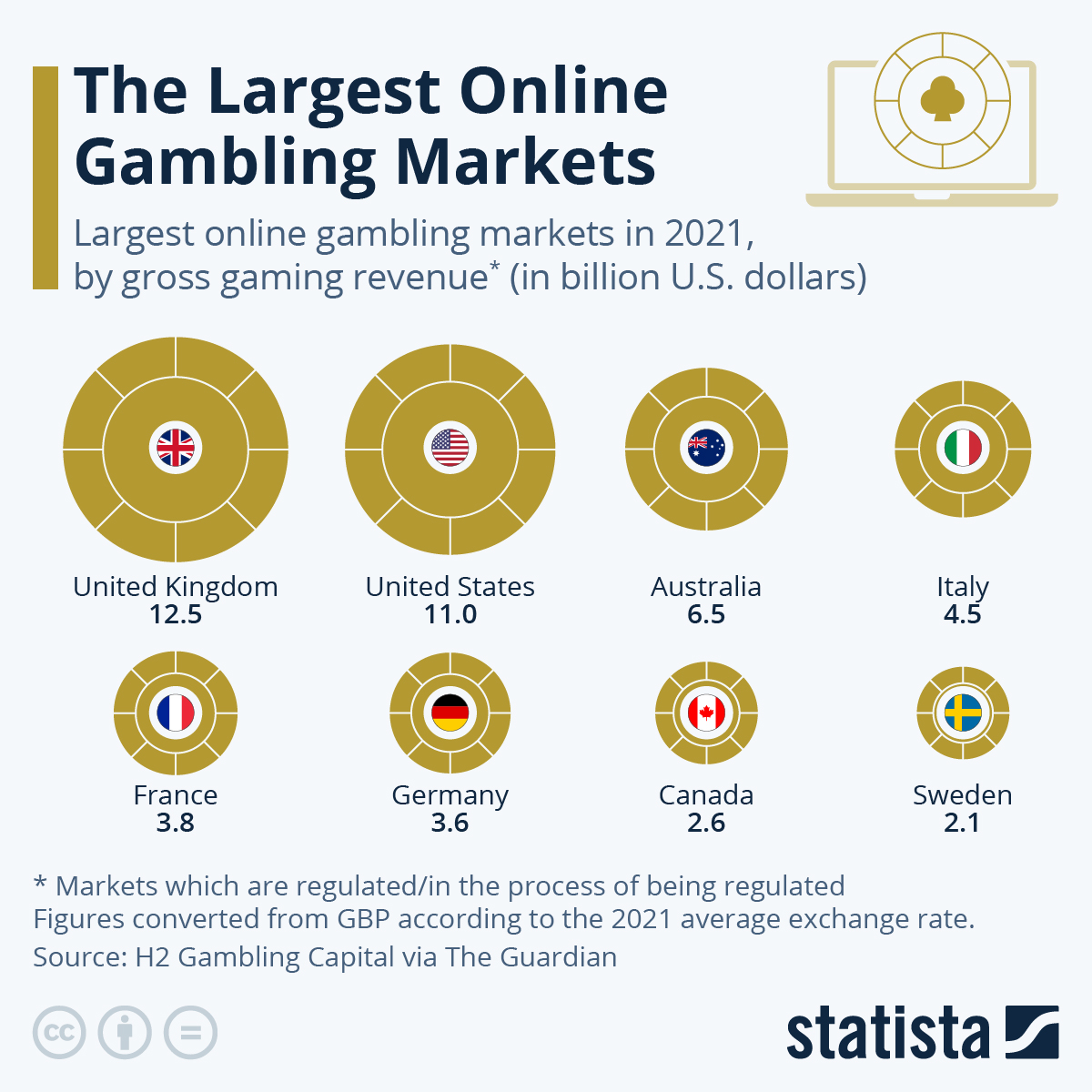 The Largest Online Gambling Markets

Largest online gambling markets in 2021, by gross gaming revenue* (in billion U.S. dollars)

United Kingdom
12.5

United States
11.0

Australia
6.5

Italy
4.5

France
3.8

Germany
3.6

Canada
2.6

Sweden
2.1

* Markets which are regulated/in the process of being regulated
Figures converted from GBP according to the 2021 average exchange rate.
Source: H2 Gambling Capital via The Guardian

statista