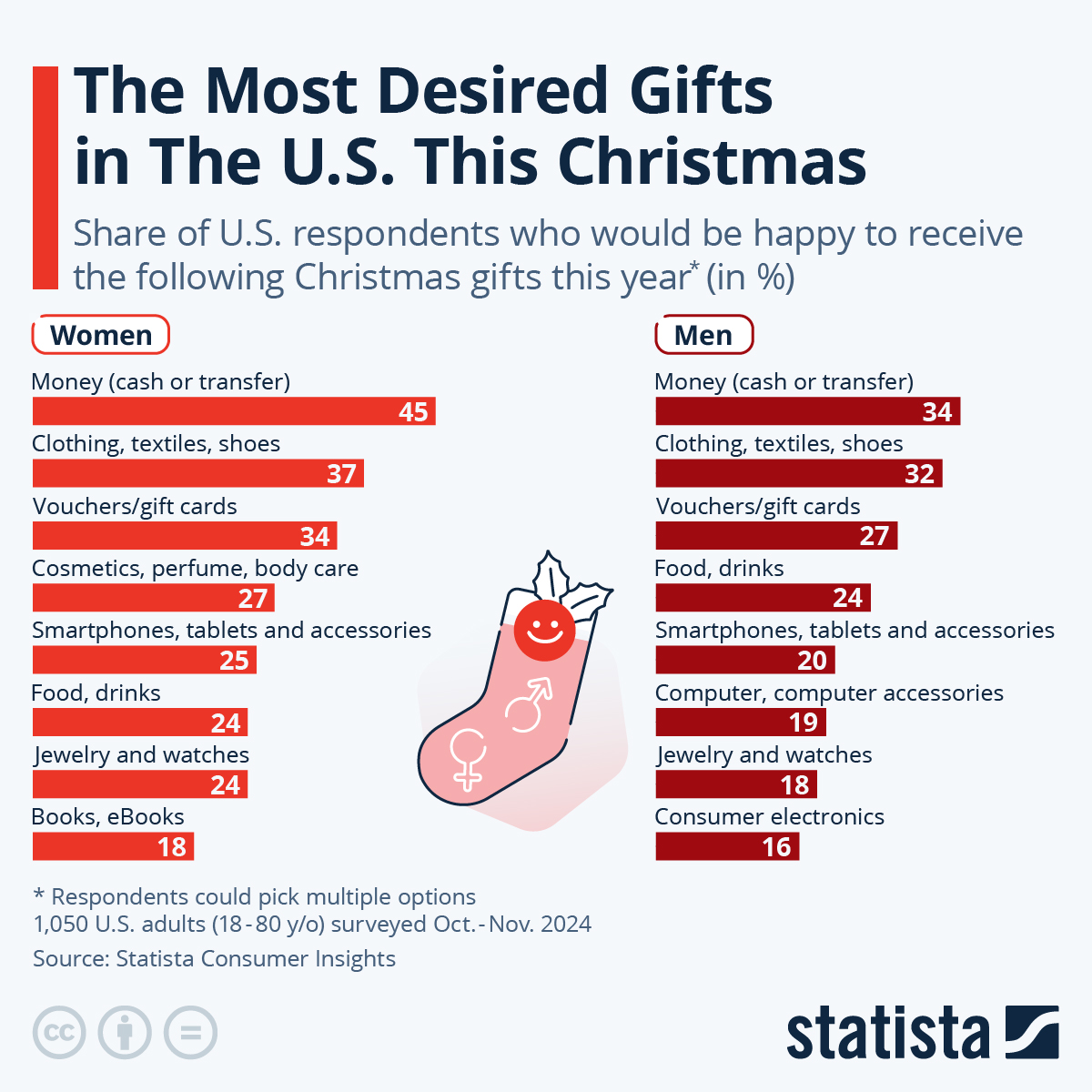 The Most Desired Gifts in The U.S. This Christmas

Share of U.S. respondents who would be happy to receive the following Christmas gifts this year* (in %)

Women

Money (cash or transfer)
45
Clothing, textiles, shoes
37
Vouchers/gift cards
34
Cosmetics, perfume, body care
27
Smartphones, tablets and accessories
25
Food, drinks
24
Jewelry and watches
24
Books, eBooks
18

Men

Money (cash or transfer)
34
Clothing, textiles, shoes
32
Vouchers/gift cards
27
Food, drinks
24
Smartphones, tablets and accessories
20
Computer, computer accessories
19
Jewelry and watches
18
Consumer electronics
16

* Respondents could pick multiple options
1,050 U.S. adults (18-80 y/o) surveyed Oct.-Nov. 2024
Source: Statista Consumer Insights

statista