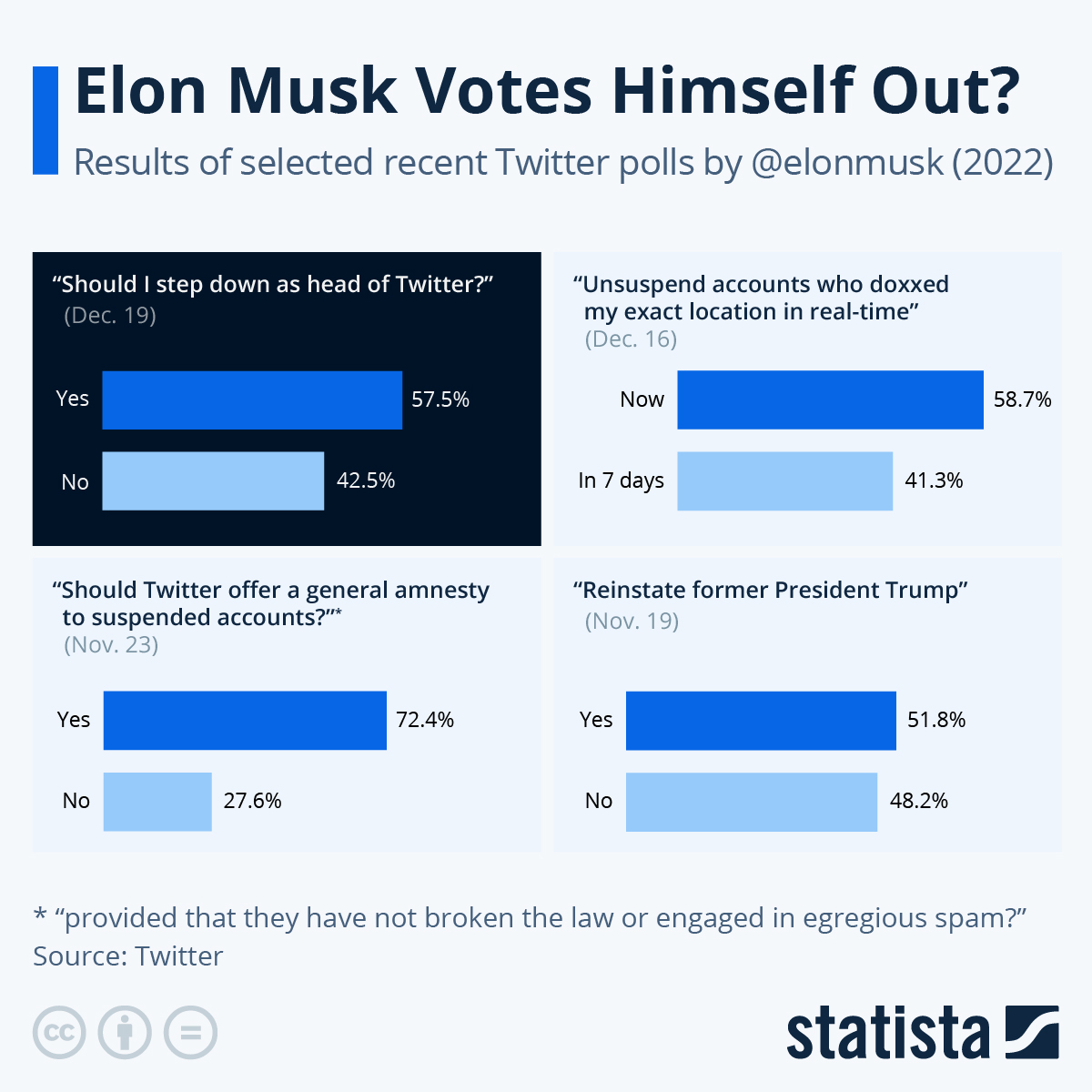 Elon Musk Votes Himself Out?

Results of selected recent Twitter polls by @elonmusk (2022)

“Should I step down as head of Twitter?” (Dec. 19)

Yes 57.5%
No 42.5%

“Unsuspend accounts who doxxed my exact location in real-time” (Dec. 16)

Now 58.7%
In 7 days 41.3%

“Should Twitter offer a general amnesty to suspended accounts?”* (Nov. 23)

Yes 72.4%
No 27.6%

“Reinstate former President Trump” (Nov. 19)

Yes 51.8%
No 48.2%

* “provided that they have not broken the law or engaged in egregious spam?”
Source: Twitter

statista