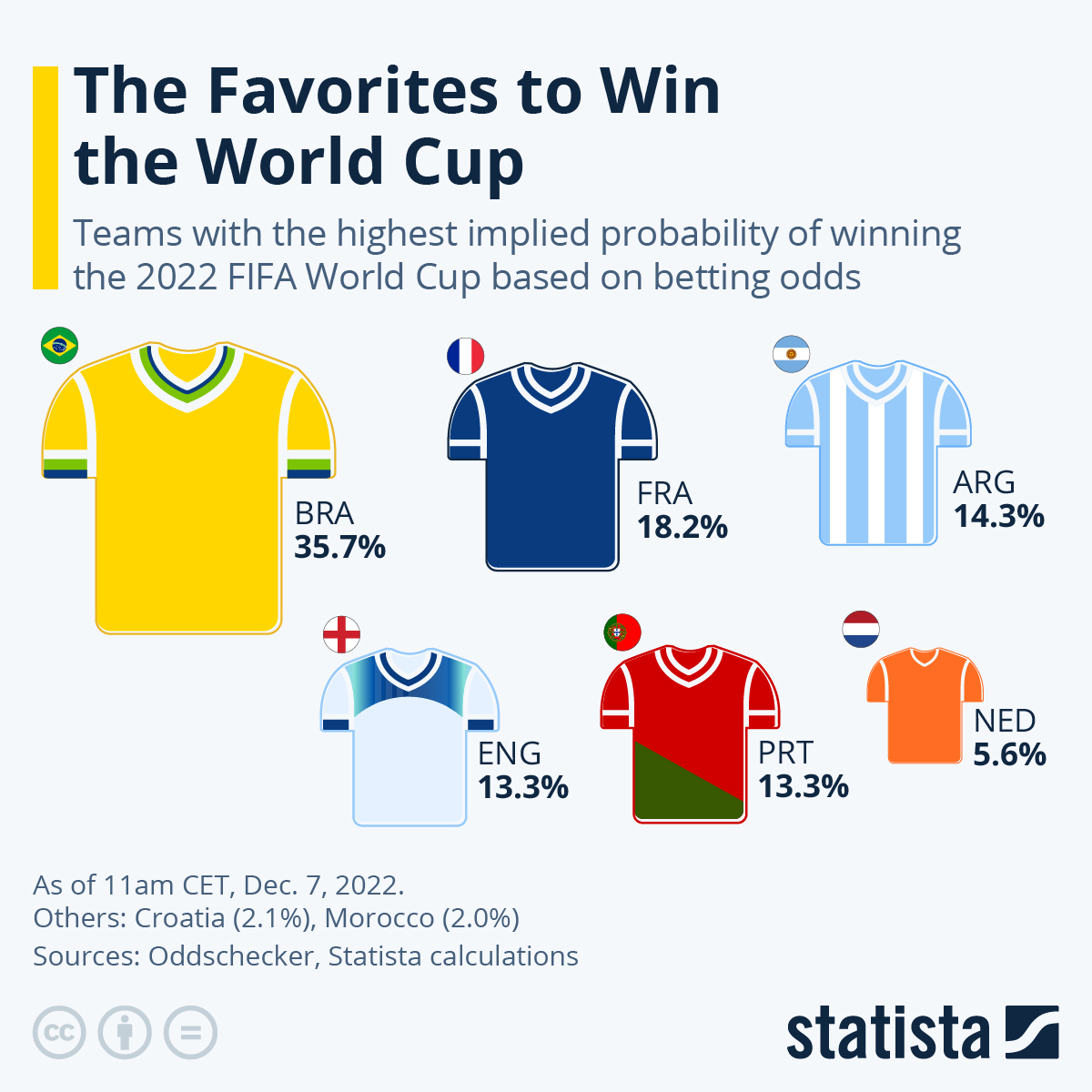 The Favorites to Win the World Cup

Teams with the highest implied probability of winning the 2022 FIFA World Cup based on betting odds

BRA
35.7%

FRA
18.2%

ARG
14.3%

ENG
13.3%

PRT
13.3%

NED
5.6%

As of 11am CET, Dec. 7, 2022.
Others: Croatia (2.1%), Morocco (2.0%)
Sources: Oddschecker, Statista calculations

statista