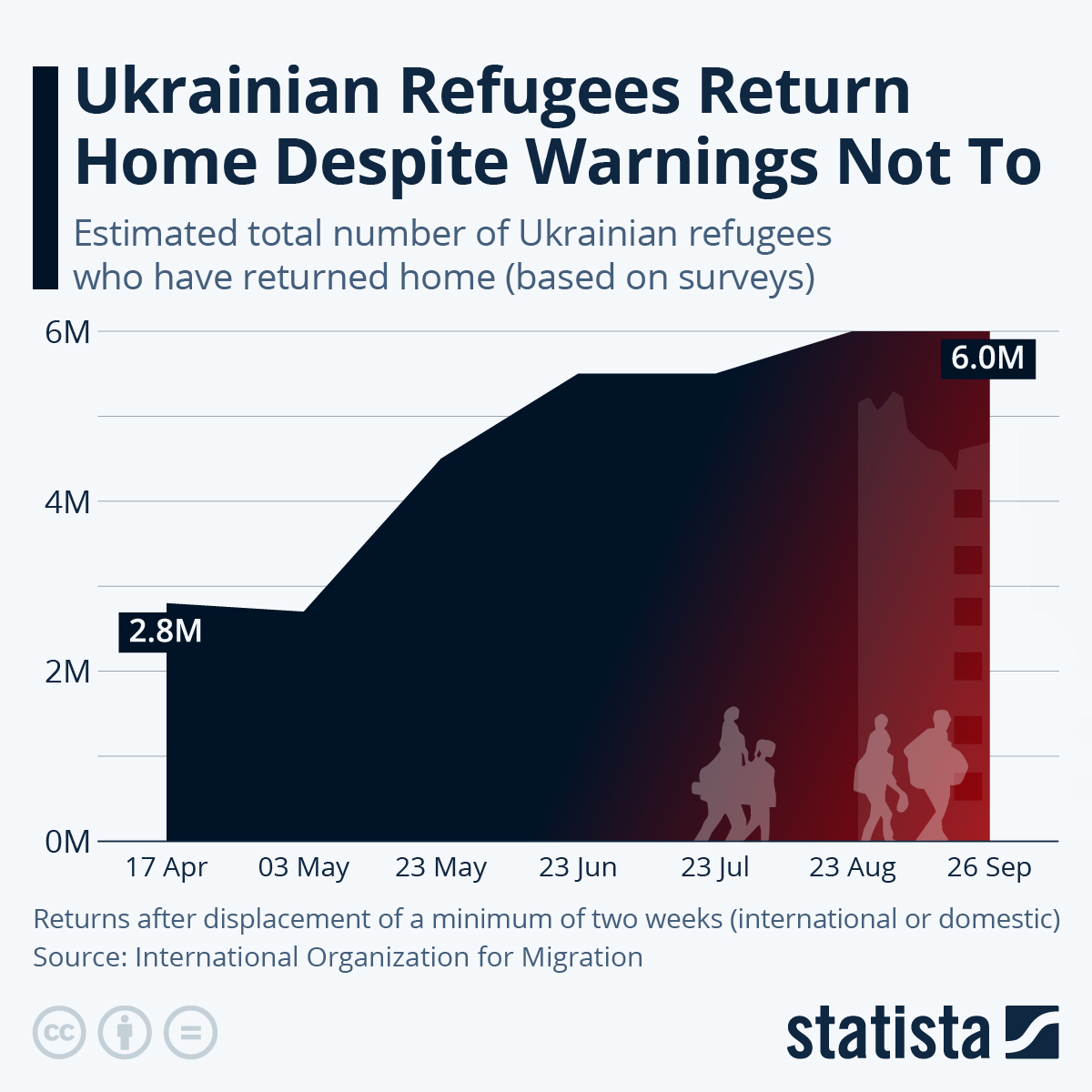 Ukrainian Refugees Return Home Despite Warnings Not To

Estimated total number of Ukrainian refugees who have returned home (based on surveys)

6M
4M
2M
0M

2.8M
6.0M

17 Apr
03 May
23 May
23 Jun
23 Jul
23 Aug
26 Sep

Returns after displacement of a minimum of two weeks (international or domestic)
Source: International Organization for Migration

statista