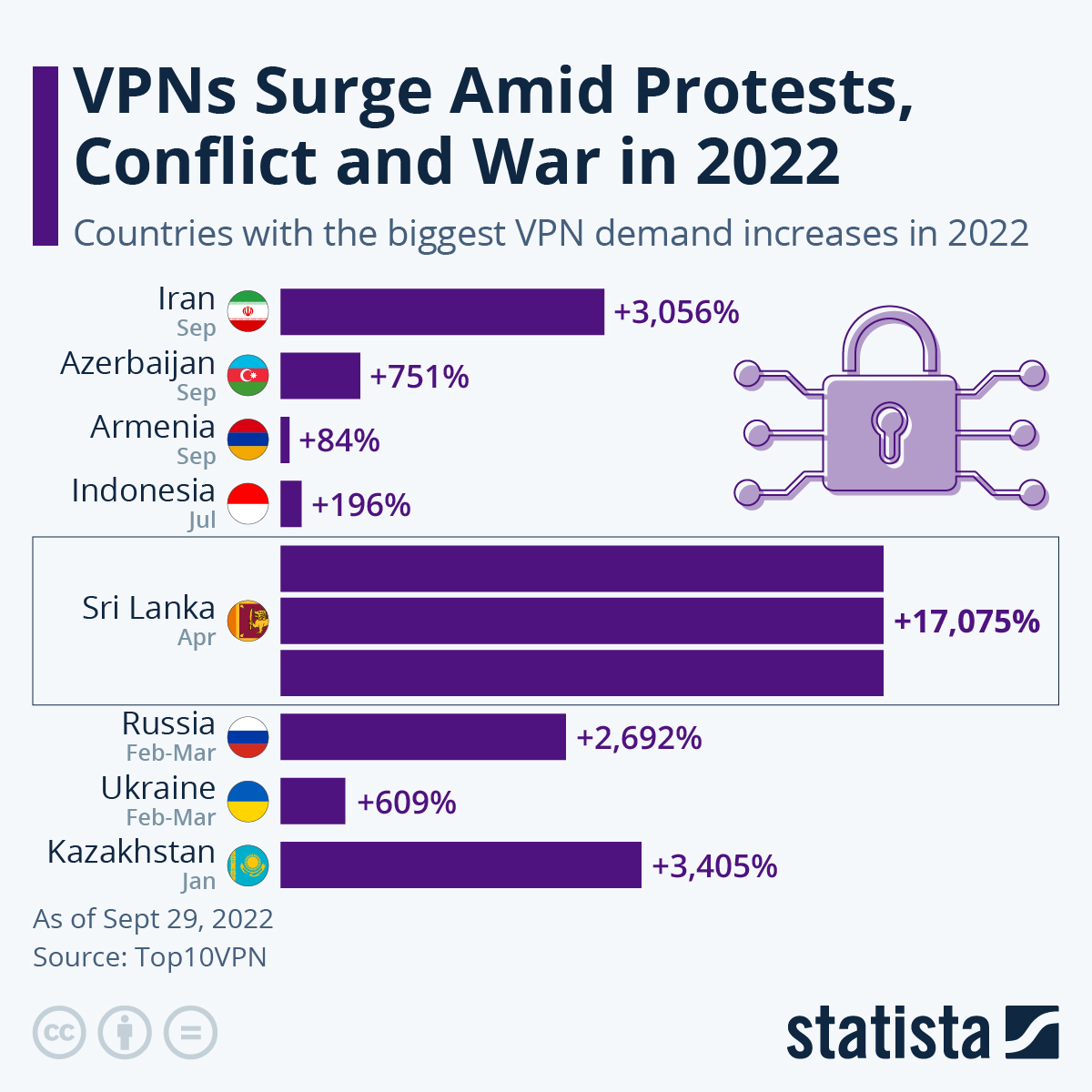 VPNs Surge Amid Protests, Conflict and War in 2022

Countries with the biggest VPN demand increases in 2022

Iran
Sep
+3,056%

Azerbaijan
Sep
+751%

Armenia
Sep
+84%

Indonesia
Jul
+196%

Sri Lanka
Apr
+17,075%

Russia
Feb-Mar
+2,692%

Ukraine
Feb-Mar
+609%

Kazakhstan
Jan
+3,405%

As of Sept 29, 2022
Source: Top10VPN

statista