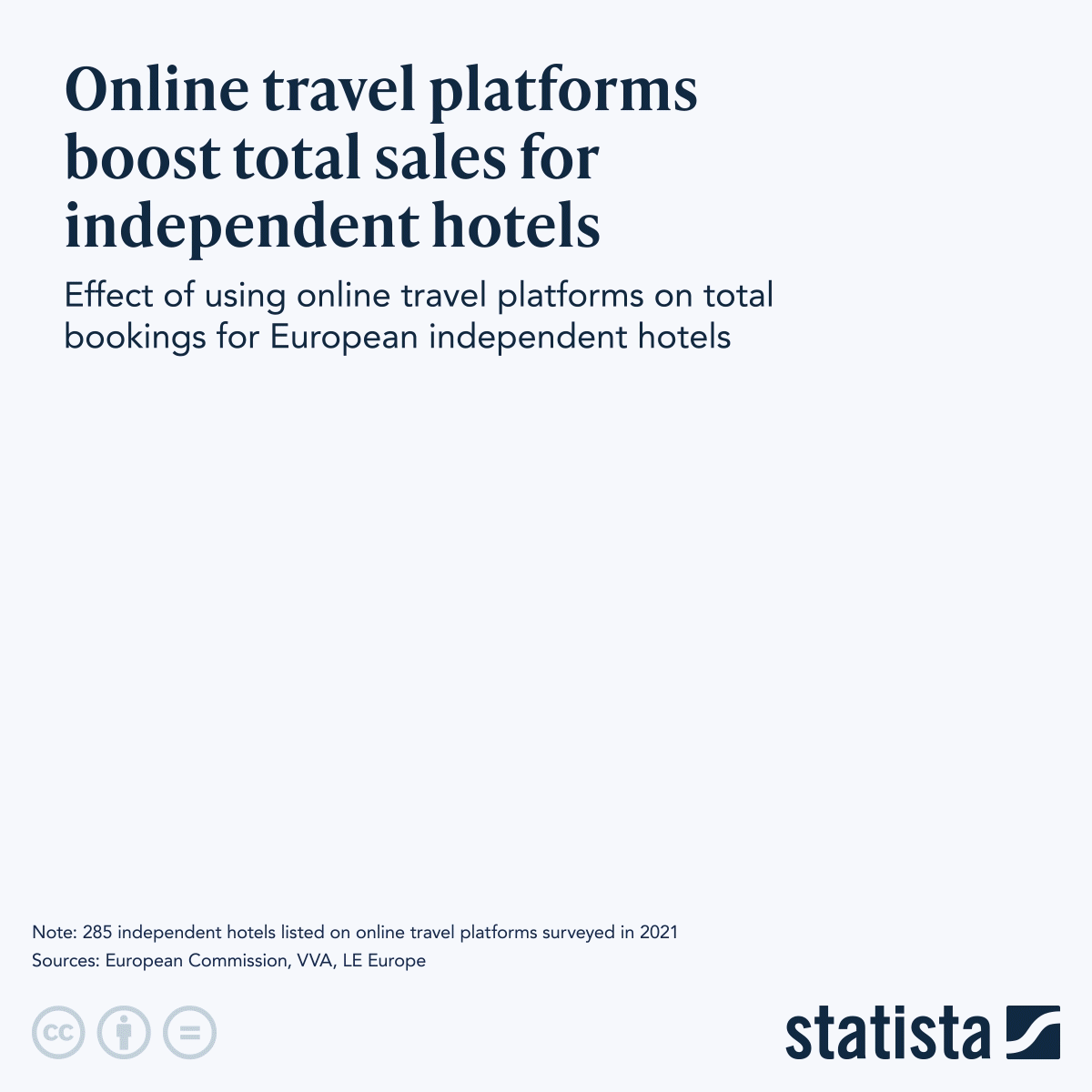 Online travel platforms boost total sales for independent hotels

Effect of using online travel platforms on total bookings for European independent hotels

Note: 285 independent hotels listed on online travel platforms surveyed in 2021
Sources: European Commission, VVA, LE Europe

cc

statista