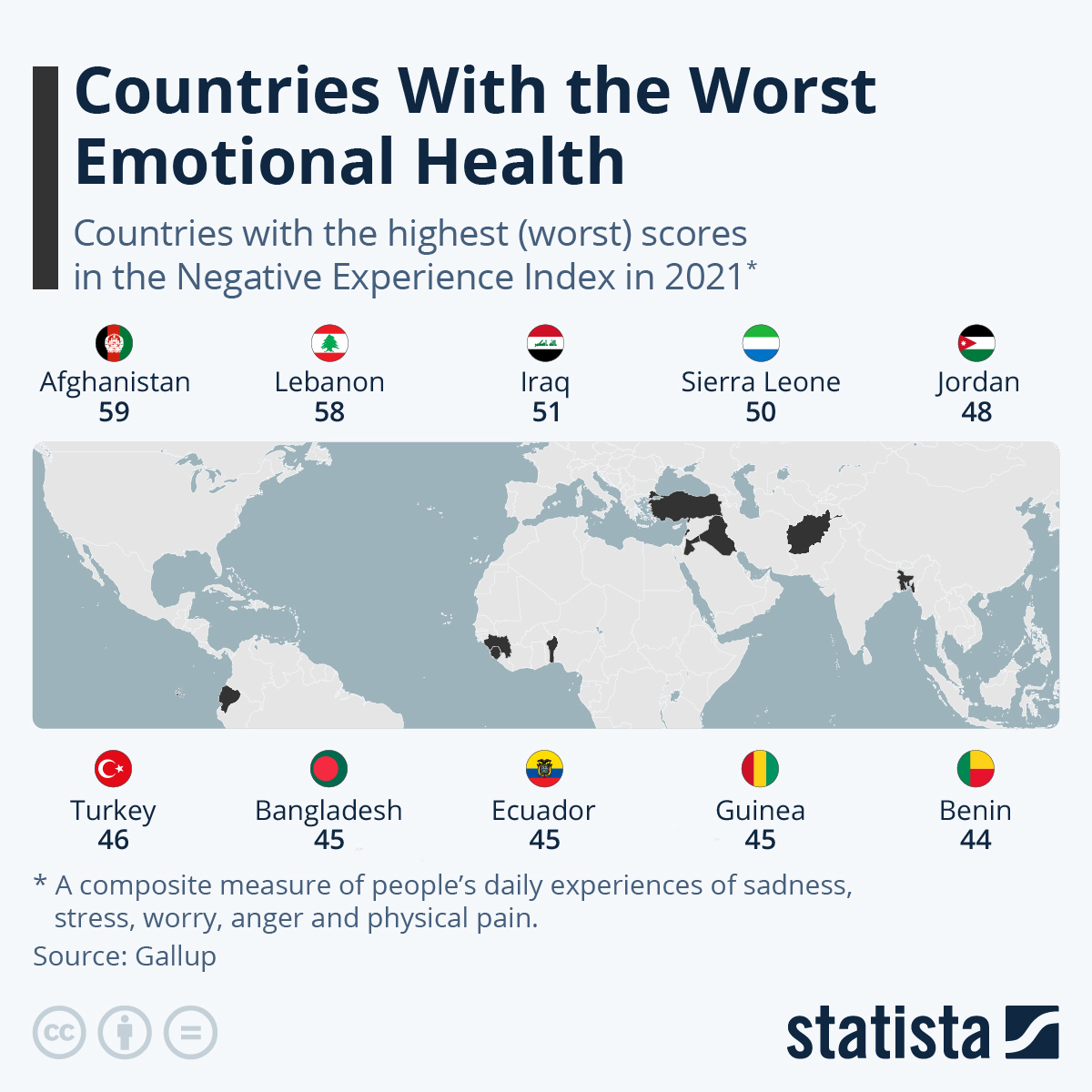 Countries With the Worst Emotional Health

Countries with the highest (worst) scores in the Negative Experience Index in 2021*

Afghanistan
59

Lebanon
58

Iraq
51

Sierra Leone
50

Jordan
48

Turkey
46

Bangladesh
45

Ecuador
45

Guinea
45

Benin
44

* A composite measure of people's daily experiences of sadness, stress, worry, anger and physical pain.

Source: Gallup

statista