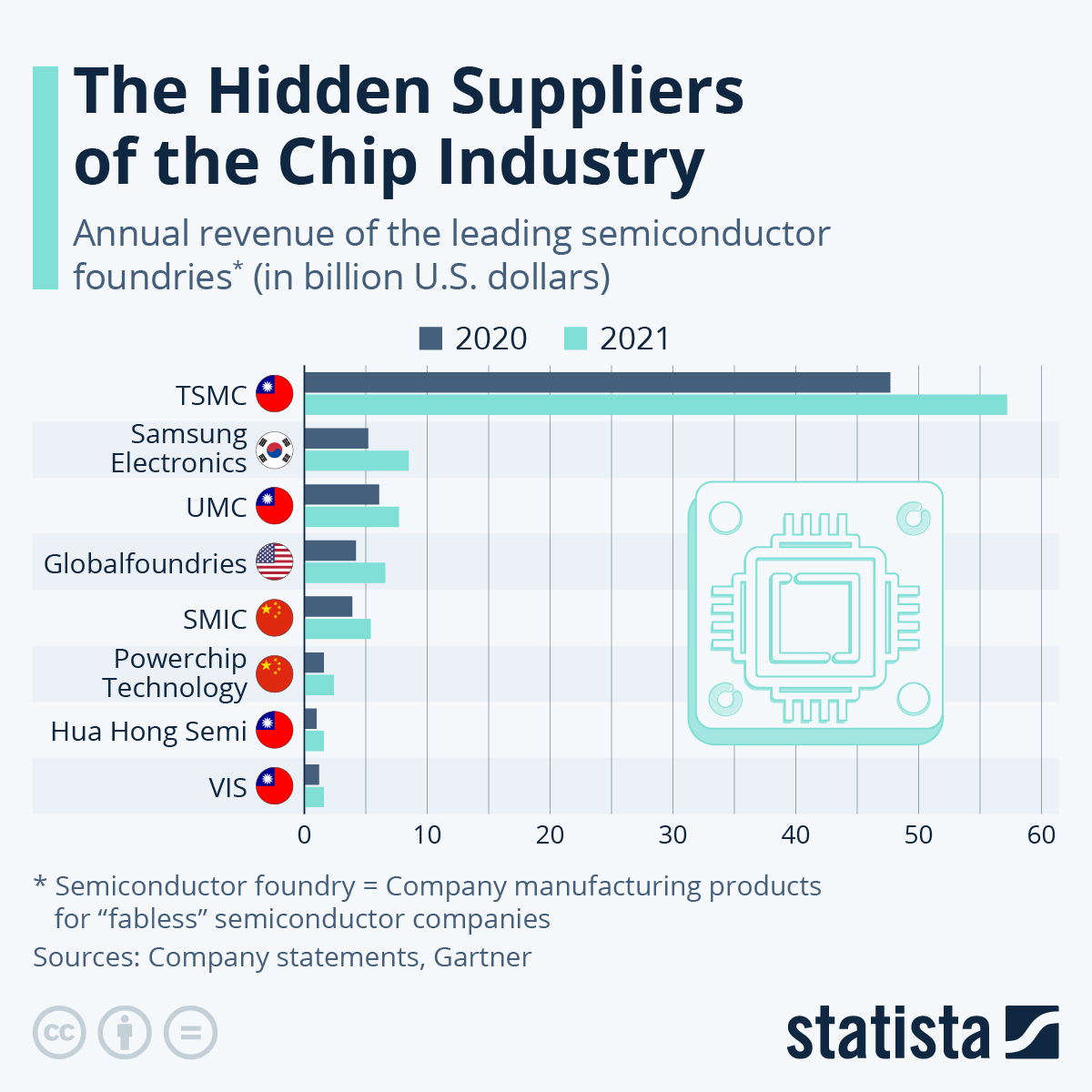 The Hidden Suppliers of the Chip Industry

Annual revenue of the leading semiconductor foundries* (in billion U.S. dollars)

2020 2021

TSMC
Samsung Electronics
UMC
Globalfoundries
SMIC
Powerchip Technology
Hua Hong Semi
VIS

0 10 20 30 40 50 60

* Semiconductor foundry = Company manufacturing products for “fabless” semiconductor companies

Sources: Company statements, Gartner

statista