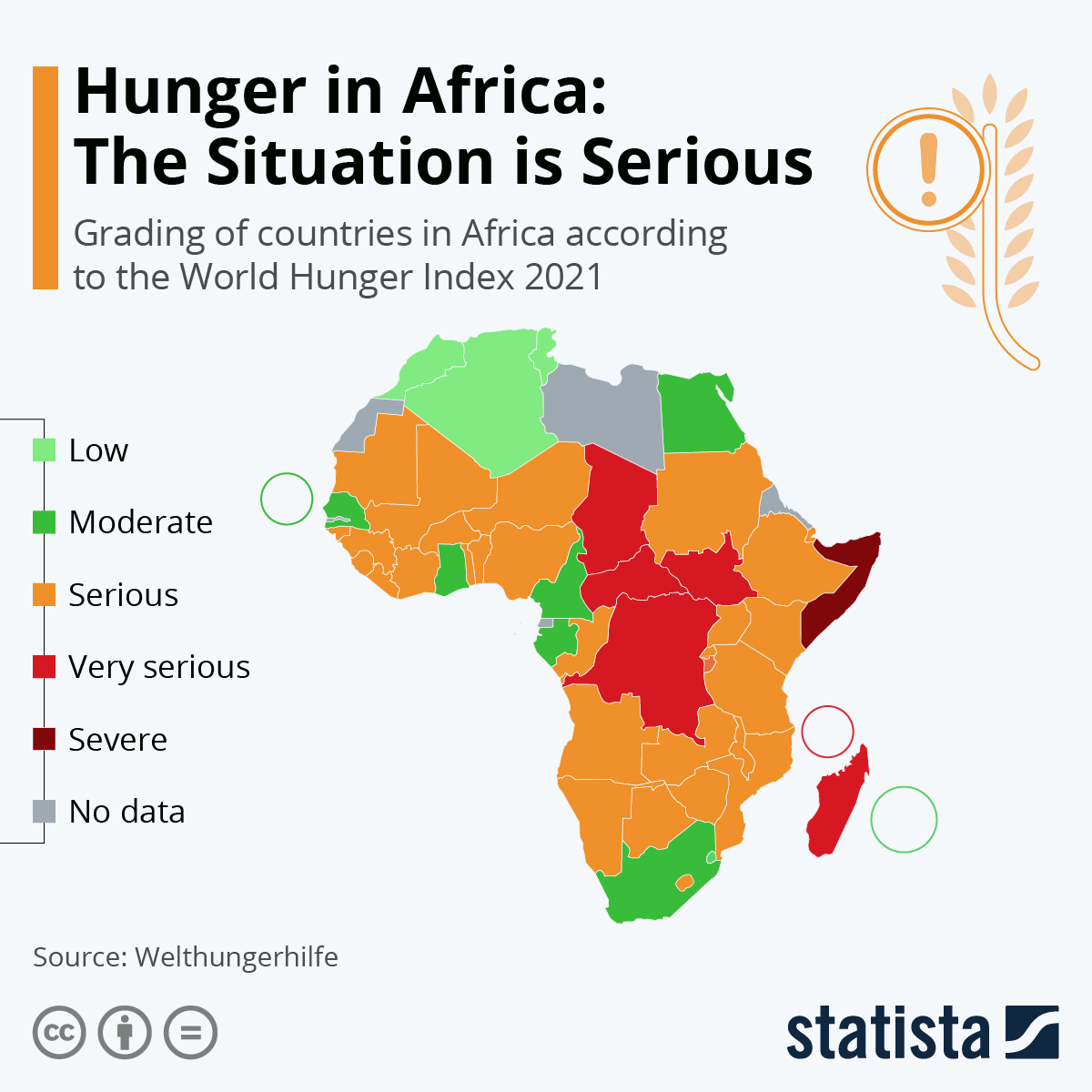 Hunger in Africa: The Situation is Serious

Grading of countries in Africa according to the World Hunger Index 2021

Low
Moderate
Serious
Very serious
Severe
No data

Source: Welthungerhilfe

statista