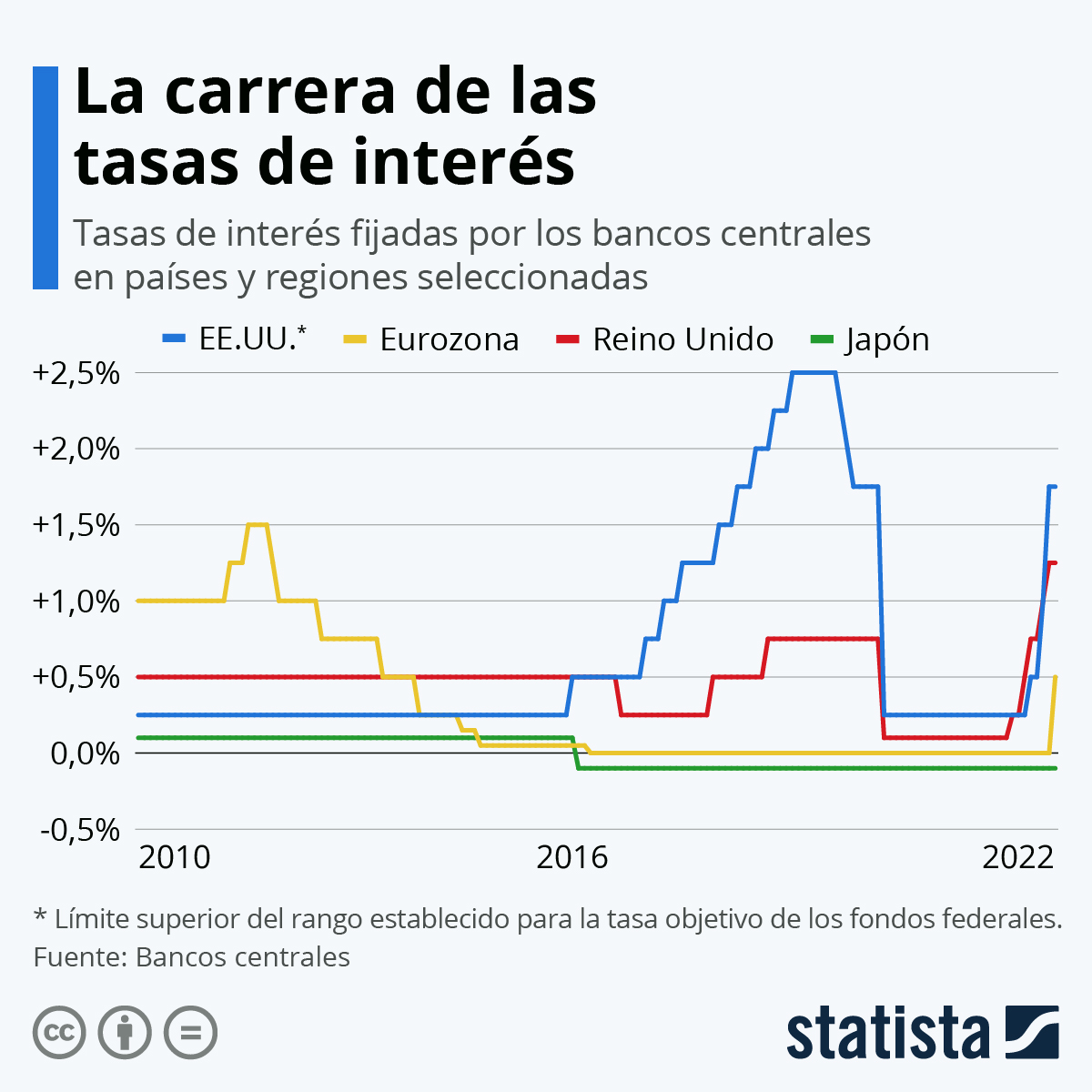 La carrera de las tasas de interés

Tasas de interés fijadas por los bancos centrales en países y regiones seleccionadas

EE.UU.* Eurozona Reino Unido Japón

+2,5%
+2,0%
+1,5%
+1,0%
+0,5%
0,0%
-0,5%

2010
2016
2022

* Límite superior del rango establecido para la tasa objetivo de los fondos federales.
Fuente: Bancos centrales

statista