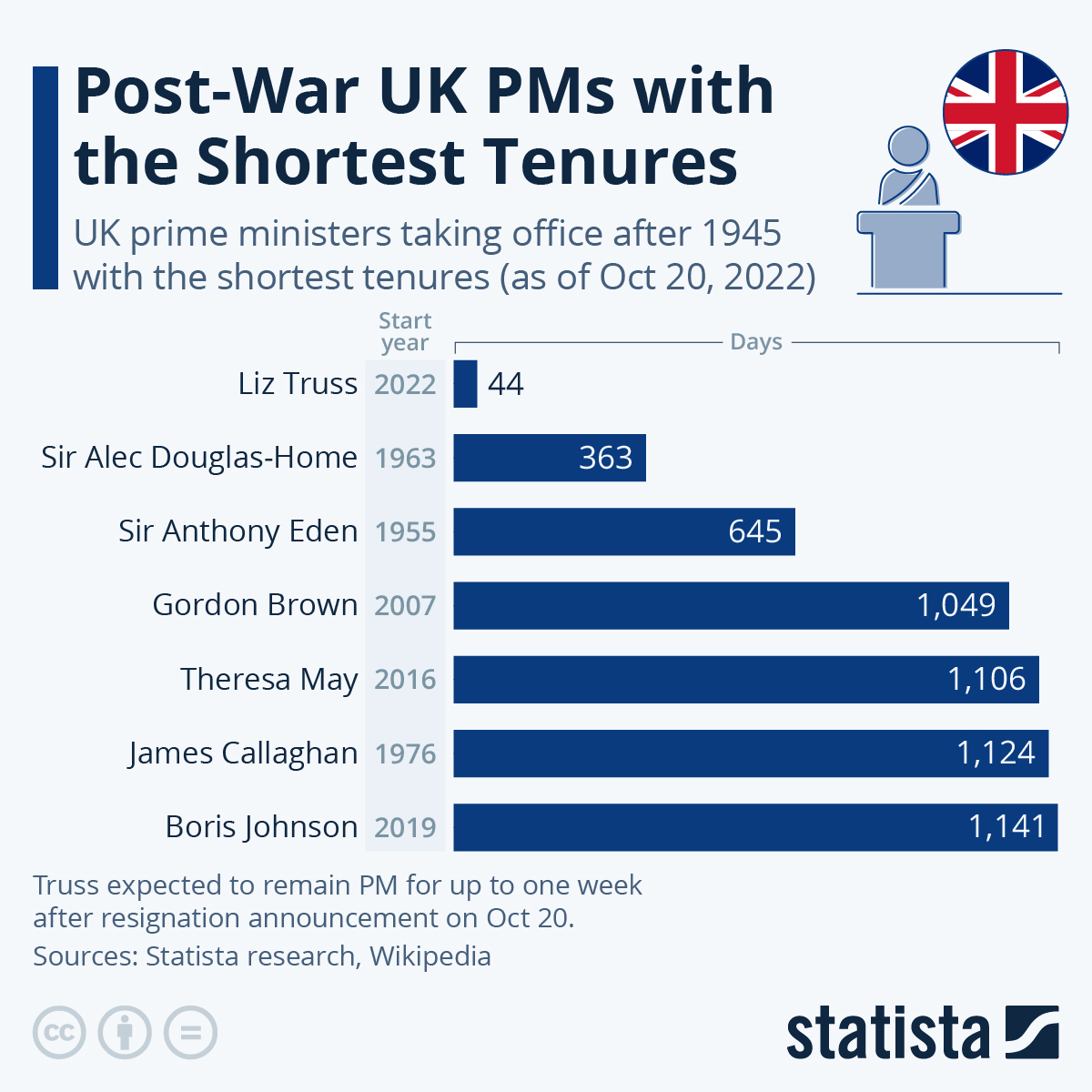 Post-War UK PMs with the Shortest Tenures

UK prime ministers taking office after 1945 with the shortest tenures (as of Oct 20, 2022)

| | Start year | Days |
|---|---|---|
| Liz Truss | 2022 | 44 |
| Sir Alec Douglas-Home | 1963 | 363 |
| Sir Anthony Eden | 1955 | 645 |
| Gordon Brown | 2007 | 1,049 |
| Theresa May | 2016 | 1,106 |
| James Callaghan | 1976 | 1,124 |
| Boris Johnson | 2019 | 1,141 |

Truss expected to remain PM for up to one week after resignation announcement on Oct 20.

Sources: Statista research, Wikipedia

statista