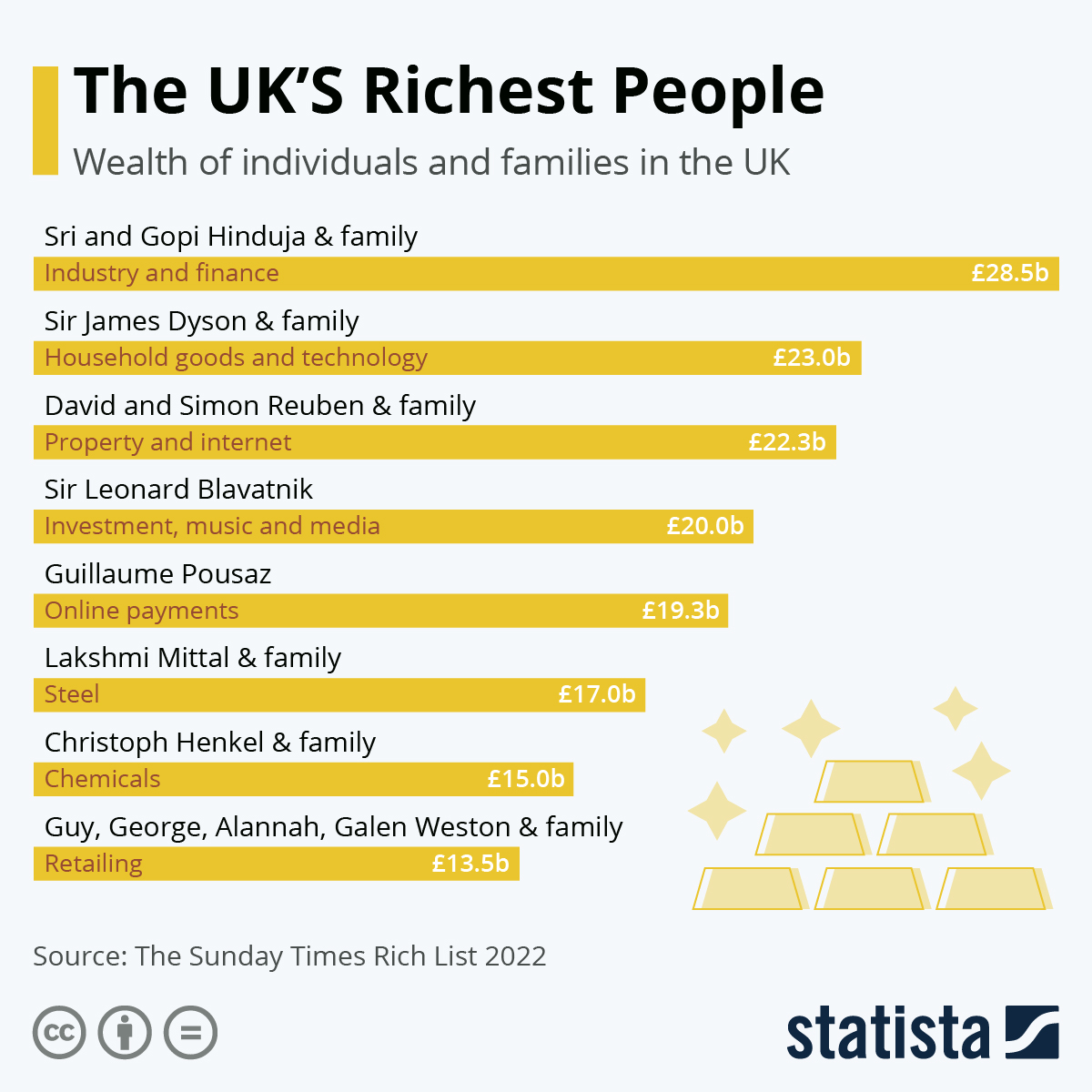 The UK'S Richest People

Wealth of individuals and families in the UK

Sri and Gopi Hinduja & family
Industry and finance £28.5b

Sir James Dyson & family
Household goods and technology £23.0b

David and Simon Reuben & family
Property and internet £22.3b

Sir Leonard Blavatnik
Investment, music and media £20.0b

Guillaume Pousaz
Online payments £19.3b

Lakshmi Mittal & family
Steel £17.0b

Christoph Henkel & family
Chemicals £15.0b

Guy, George, Alannah, Galen Weston & family
Retailing £13.5b

Source: The Sunday Times Rich List 2022

cc

statista