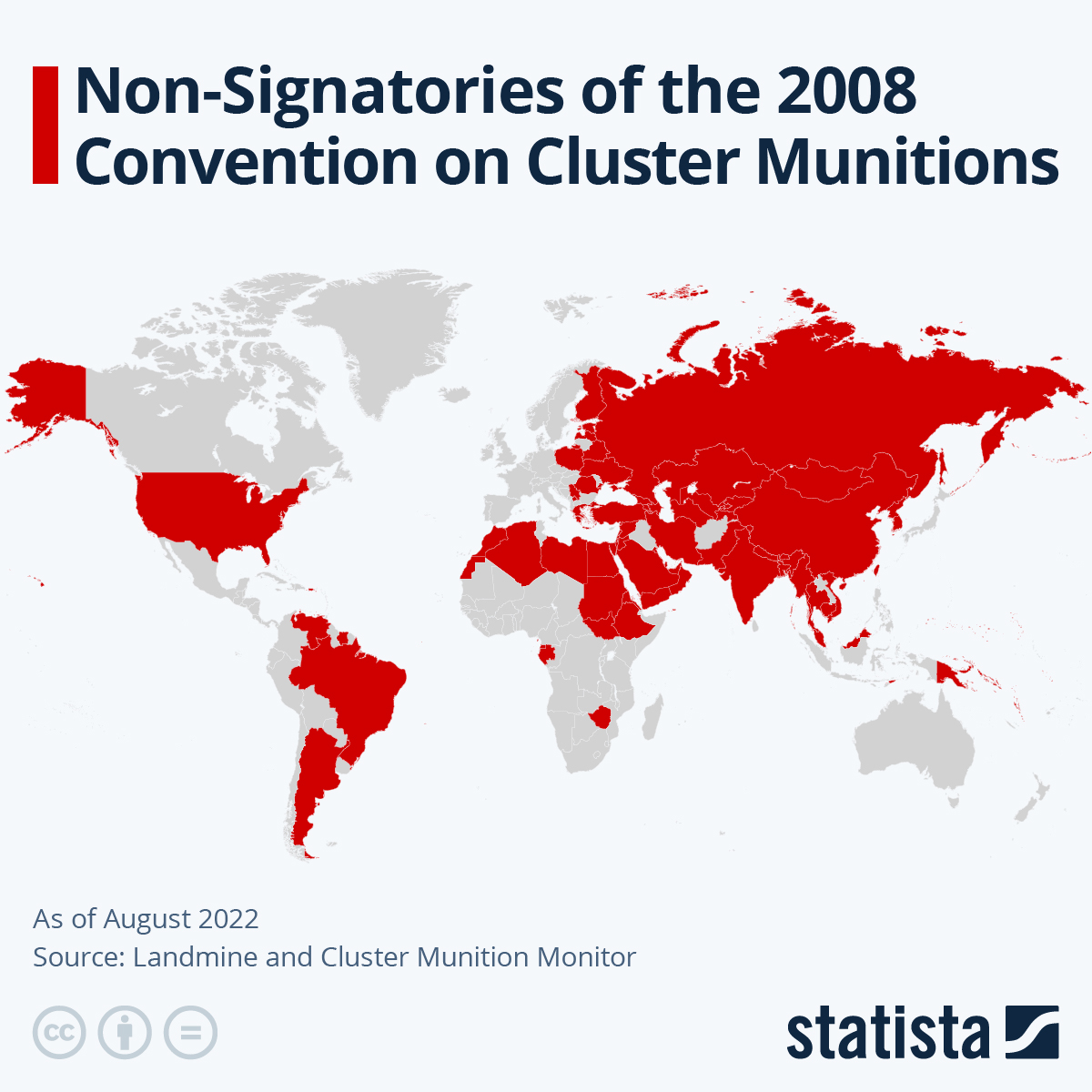 Non-Signatories of the 2008 Convention on Cluster Munitions

As of August 2022
Source: Landmine and Cluster Munition Monitor

cc

statista