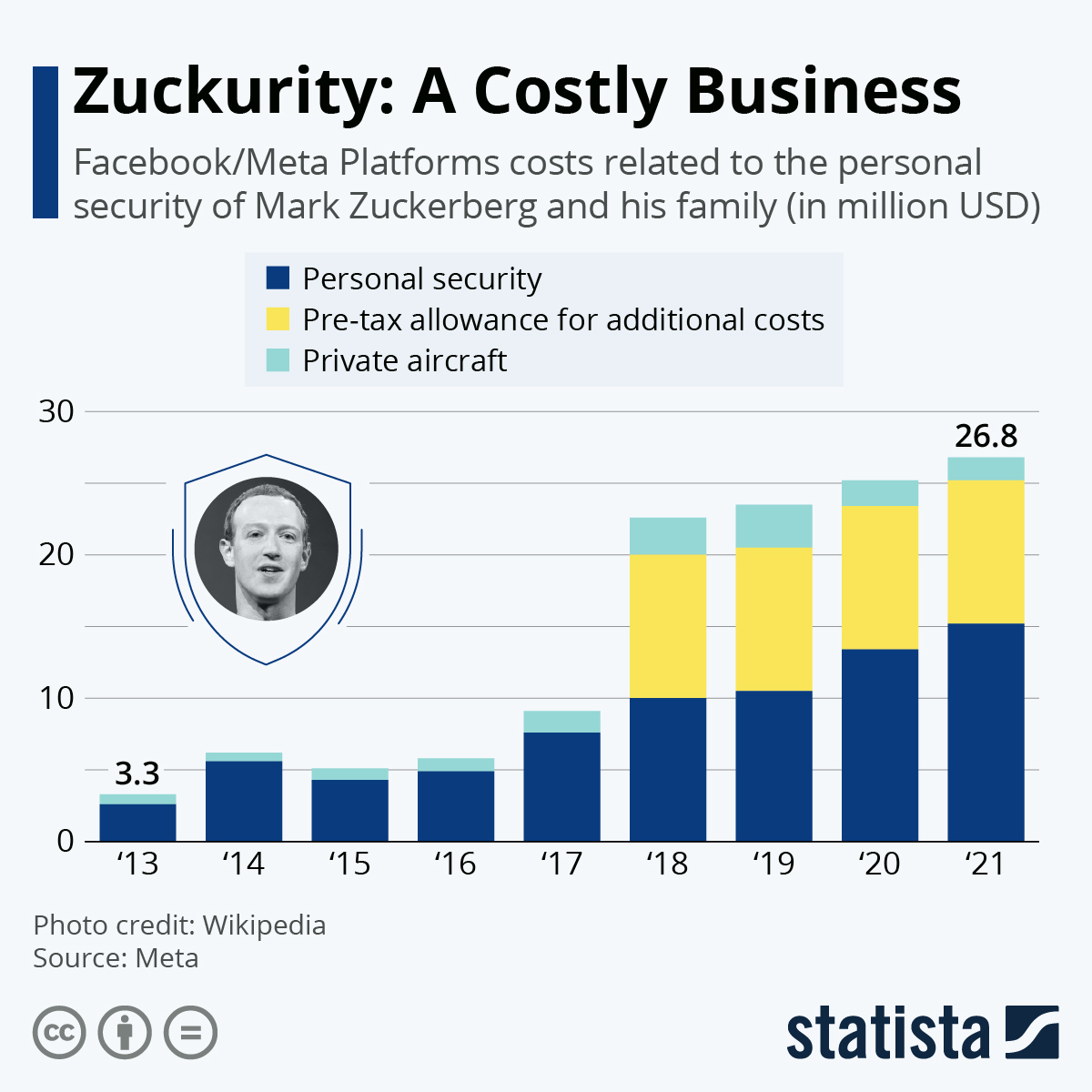 Zuckurity: A Costly Business

Facebook/Meta Platforms costs related to the personal security of Mark Zuckerberg and his family (in million USD)

Personal security
Pre-tax allowance for additional costs
Private aircraft

30
20
10
0

3.3
26.8

‘13 ‘14 ‘15 ‘16 ‘17 ‘18 ‘19 ‘20 ‘21

Photo credit: Wikipedia
Source: Meta

statista