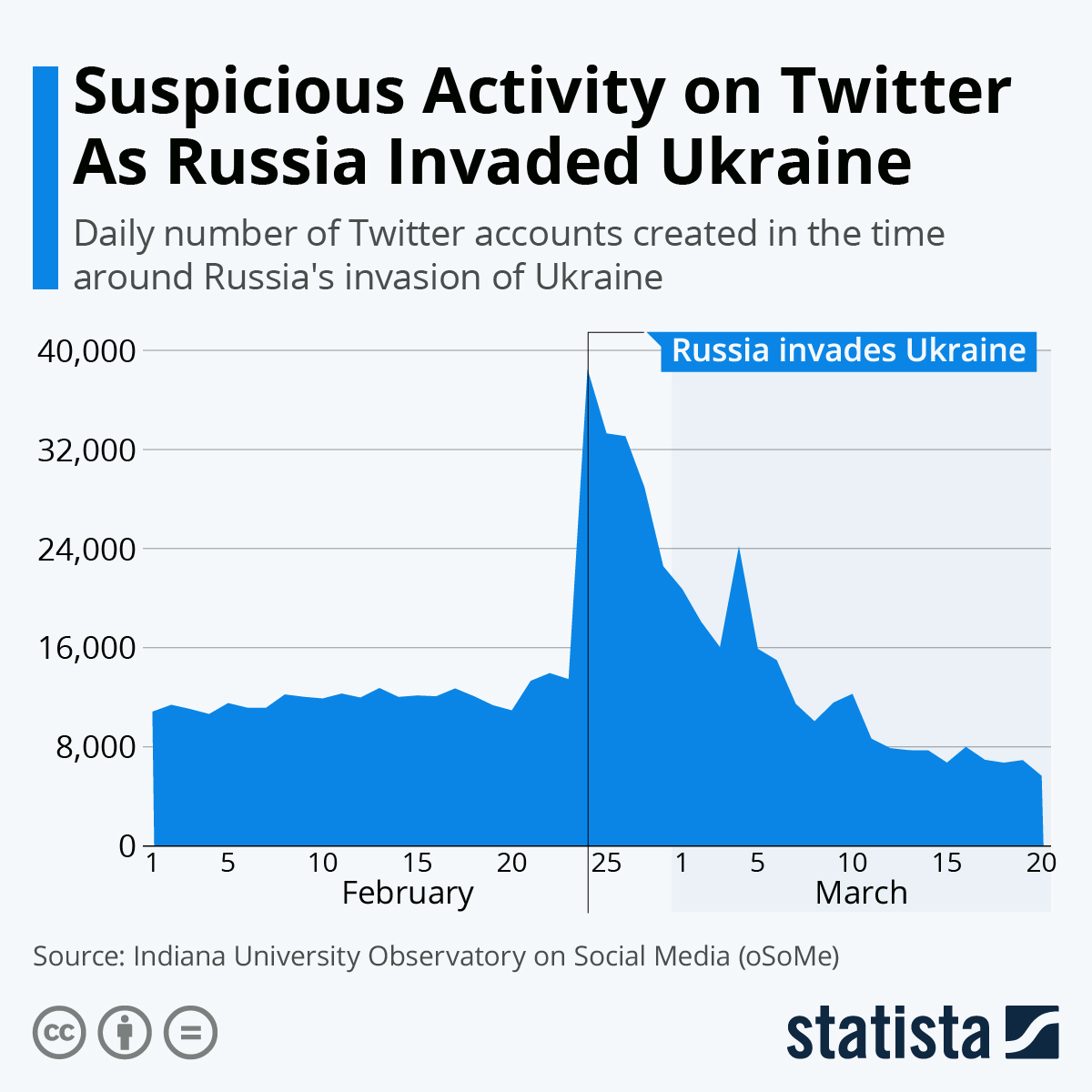 Suspicious Activity on Twitter As Russia Invaded Ukraine

Daily number of Twitter accounts created in the time around Russia's invasion of Ukraine

Russia invades Ukraine

40,000
32,000
24,000
16,000
8,000
0

1
5
10
15
20
25
1
5
10
15
20

February
March

Source: Indiana University Observatory on Social Media (oSoMe)

statista