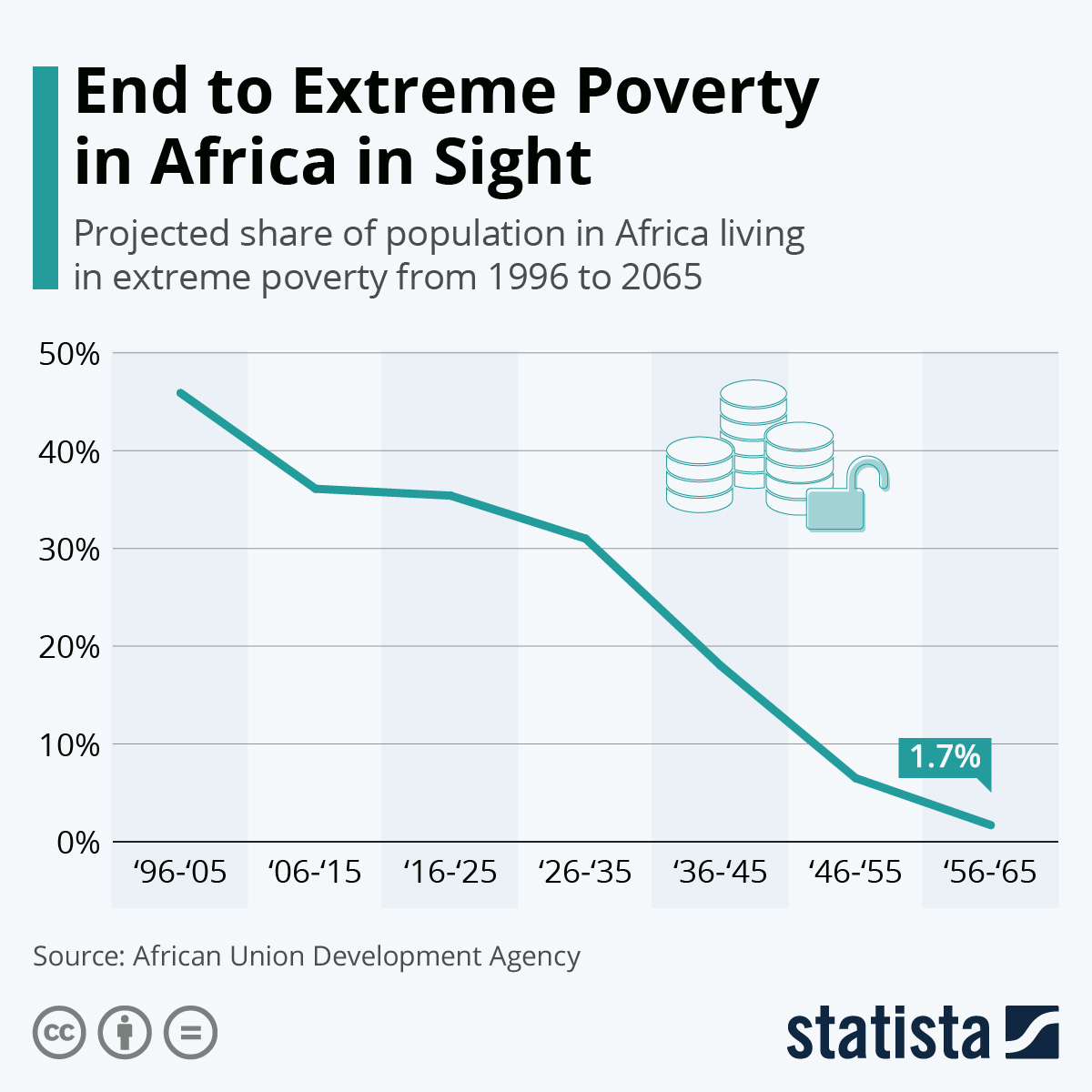 End to Extreme Poverty in Africa in Sight

Projected share of population in Africa living in extreme poverty from 1996 to 2065

50%
40%
30%
20%
10%
0%

1.7%

‘96-‘05 ‘06-‘15 ‘16-‘25 ‘26-‘35 ‘36-‘45 ‘46-‘55 ‘56-‘65

Source: African Union Development Agency

statista