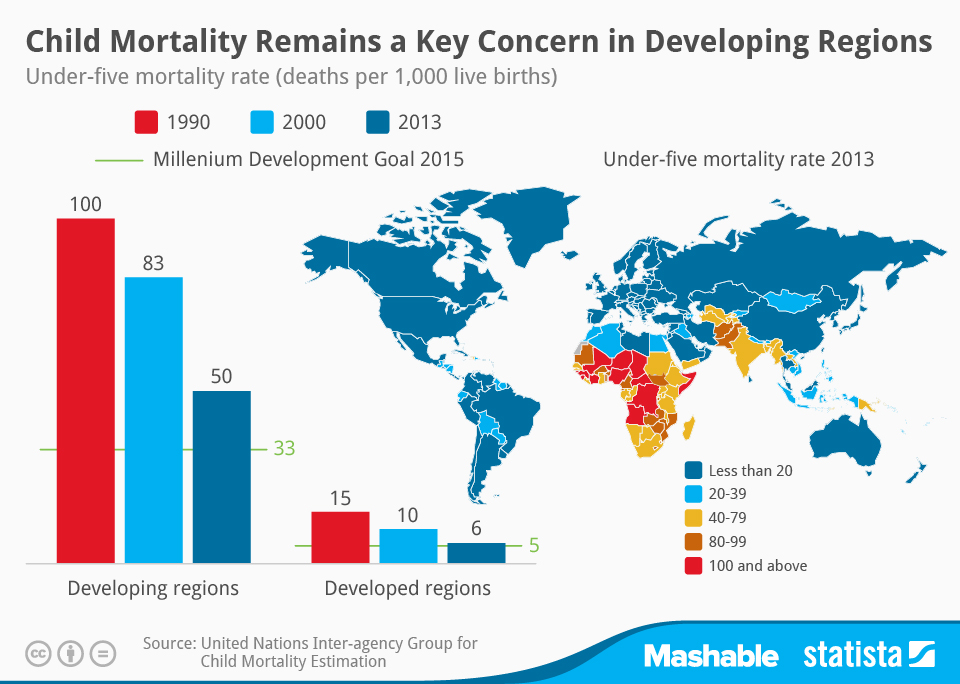 Child Mortality Remains a Key Concern in Developing Regions

Under-five mortality rate (deaths per 1,000 live births)

1990
2000
2013

Millenium Development Goal 2015

Under-five mortality rate 2013

100
83
50
33

15
10
6
5

Developing regions
Developed regions

Less than 20
20-39
40-79
80-99
100 and above

Source: United Nations Inter-agency Group for Child Mortality Estimation

Mashable statista