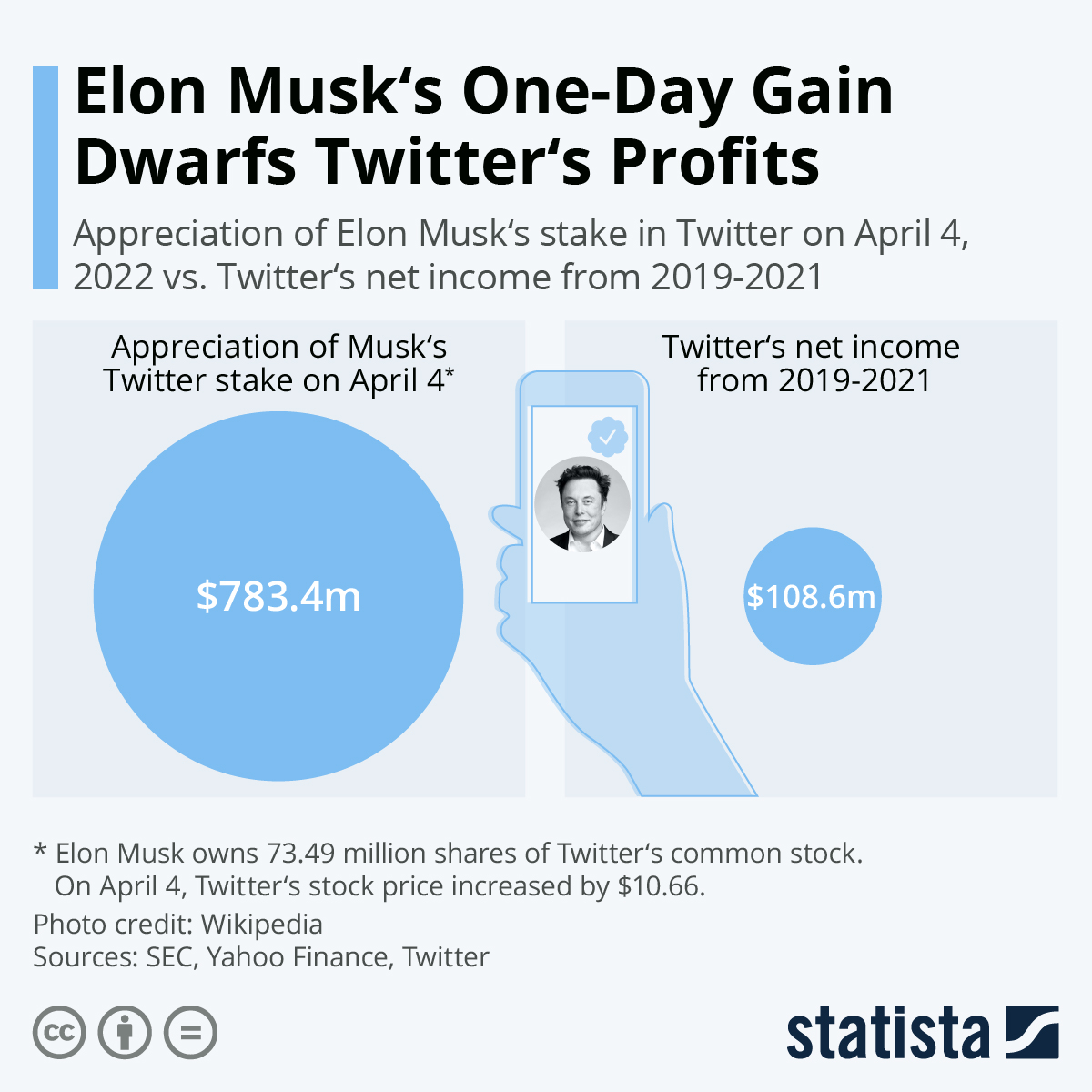 Elon Musk‘s One-Day Gain Dwarfs Twitter‘s Profits

Appreciation of Elon Musk‘s stake in Twitter on April 4, 2022 vs. Twitter‘s net income from 2019-2021

Appreciation of Musk‘s Twitter stake on April 4*

$783.4m

Twitter‘s net income from 2019-2021

$108.6m

* Elon Musk owns 73.49 million shares of Twitter‘s common stock. On April 4, Twitter‘s stock price increased by $10.66.

Photo credit: Wikipedia

Sources: SEC, Yahoo Finance, Twitter

statista