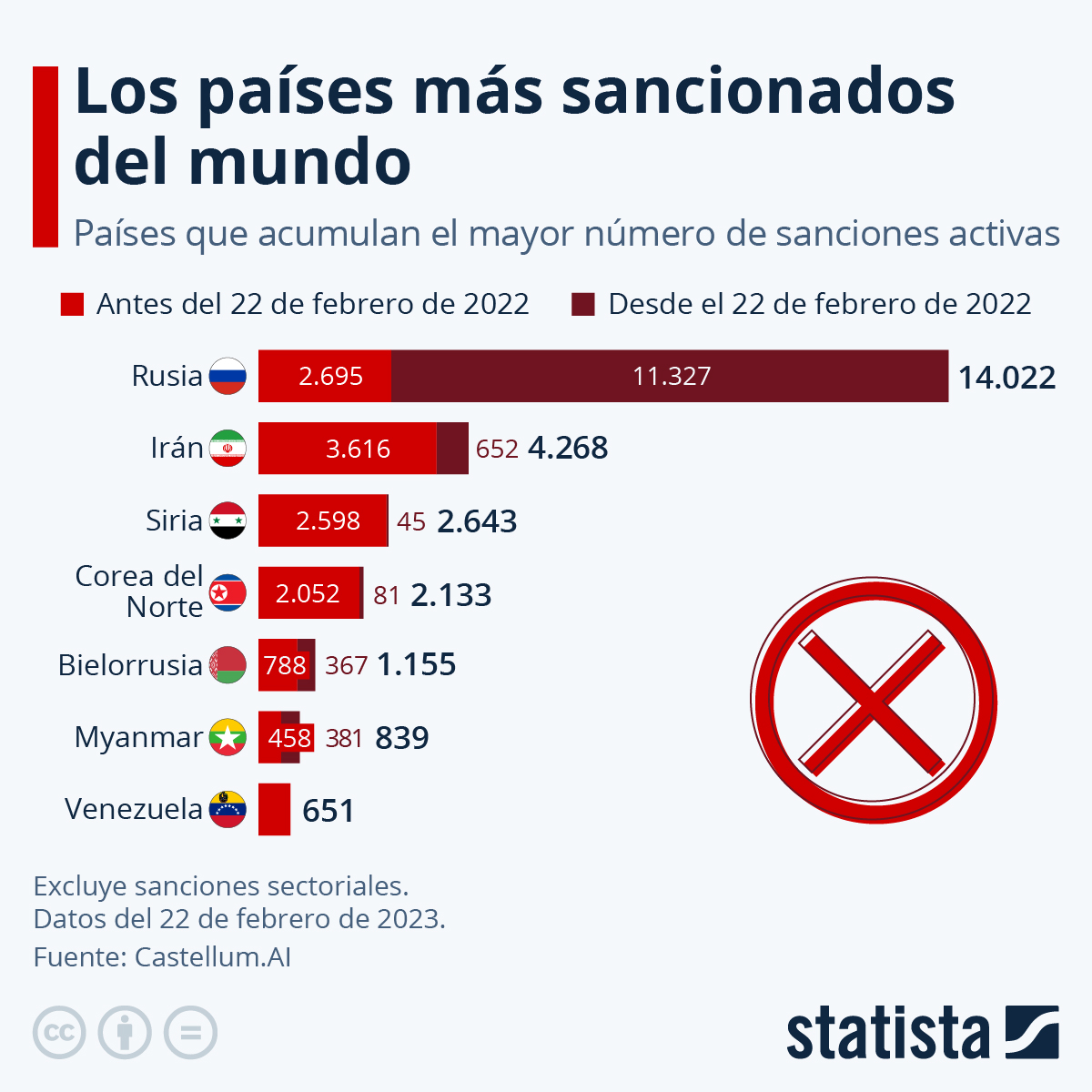 Los países más sancionados del mundo

Países que acumulan el mayor número de sanciones activas

Antes del 22 de febrero de 2022 Desde el 22 de febrero de 2022

Rusia 2.695 11.327 14.022

Irán 3.616 652 4.268

Siria 2.598 45 2.643

Corea del Norte 2.052 81 2.133

Bielorrusia 788 367 1.155

Myanmar 458 381 839

Venezuela 651

Excluye sanciones sectoriales.
Datos del 22 de febrero de 2023.
Fuente: Castellum.AI

statista