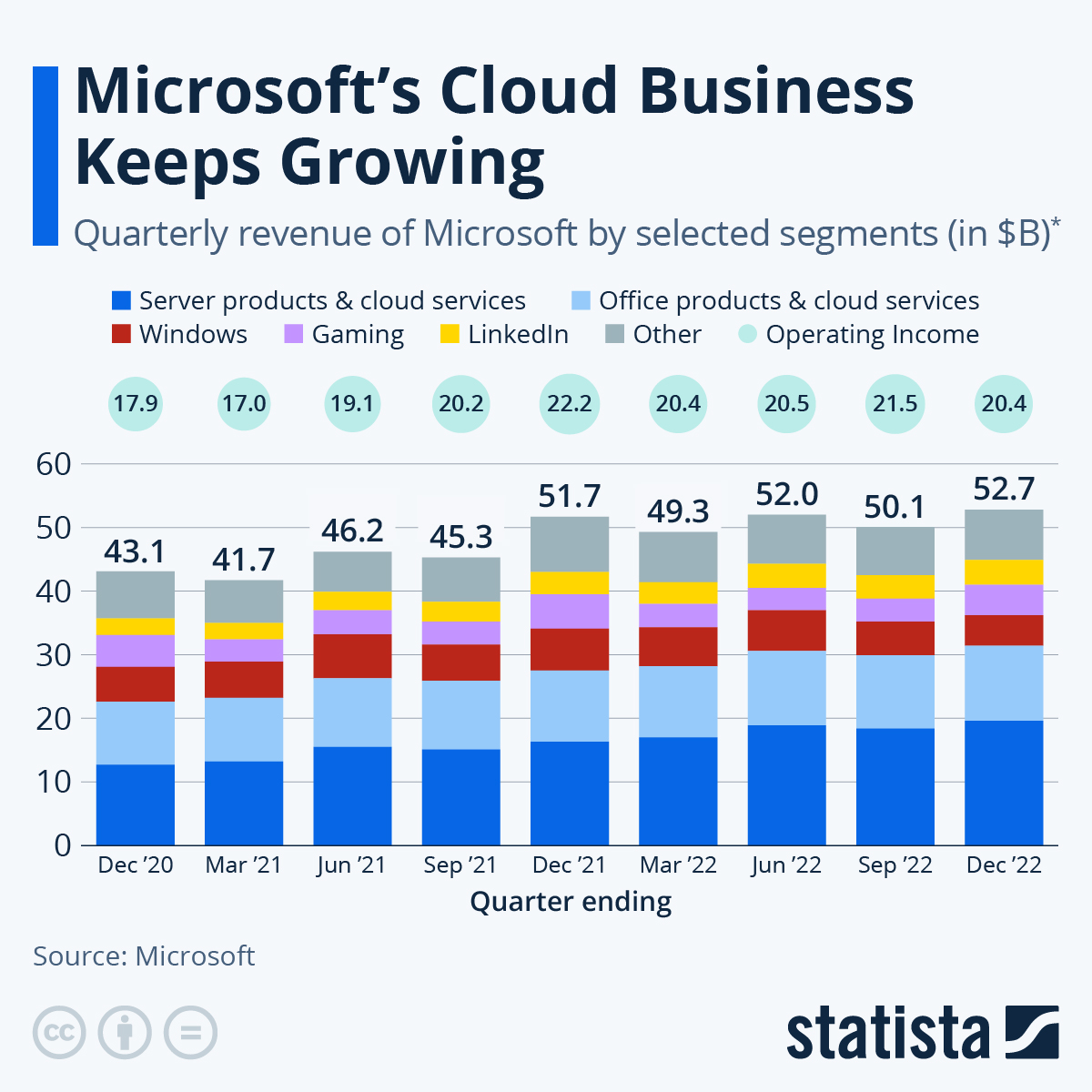 Microsoft's Cloud Business Keeps Growing

Quarterly revenue of Microsoft by selected segments (in $B)*

Server products & cloud services
Office products & cloud services
Windows
Gaming
LinkedIn
Other
Operating Income

17.9
17.0
19.1
20.2
22.2
20.4
20.5
21.5
20.4

60
50
40
30
20
10
0

43.1
41.7
46.2
45.3
51.7
49.3
52.0
50.1
52.7

Dec '20
Mar '21
Jun '21
Sep '21
Dec '21
Mar '22
Jun '22
Sep '22
Dec '22

Quarter ending

Source: Microsoft

statista