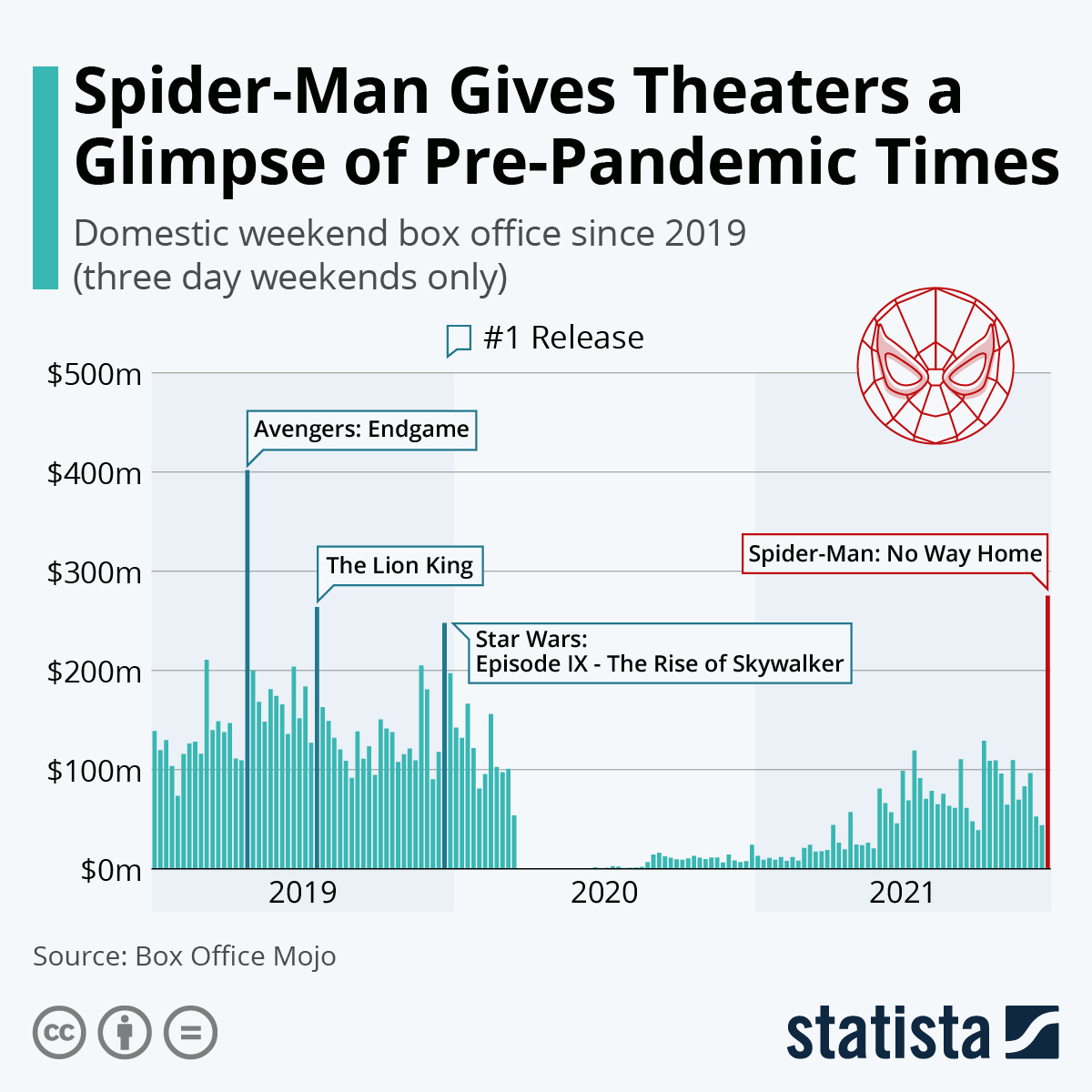 Spider-Man Gives Theaters a Glimpse of Pre-Pandemic Times

Domestic weekend box office since 2019 (three day weekends only)

#1 Release

$500m
$400m
$300m
$200m
$100m
$0m

Avengers: Endgame
The Lion King
Star Wars: Episode IX - The Rise of Skywalker
Spider-Man: No Way Home

2019
2020
2021

Source: Box Office Mojo

statista