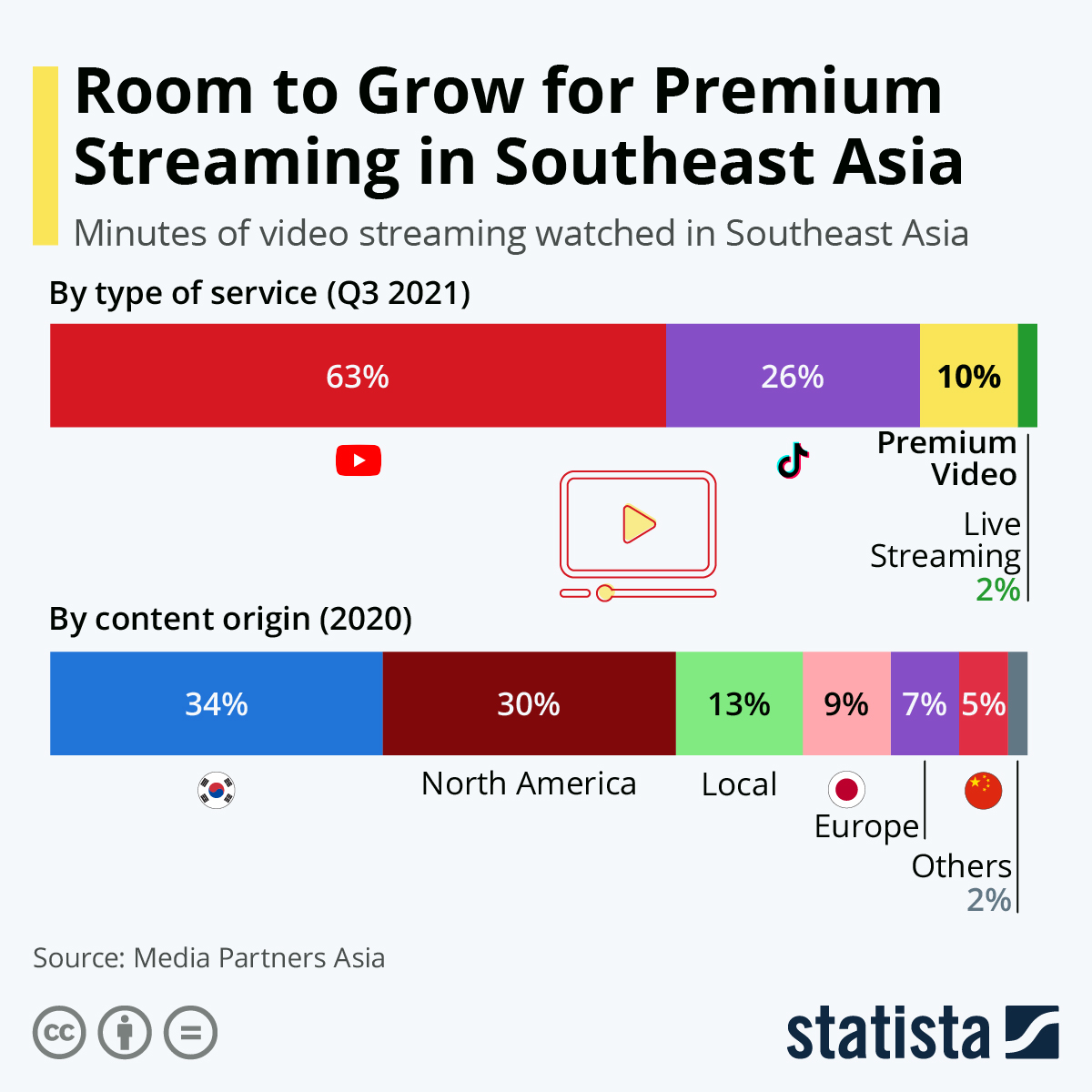 Room to Grow for Premium Streaming in Southeast Asia

Minutes of video streaming watched in Southeast Asia

By type of service (Q3 2021)

63%

26%

10%

Premium Video

Live Streaming 2%

By content origin (2020)

34%

30%

13%

9%

7%

5%

North America

Local

Europe

Others 2%

Source: Media Partners Asia

statista