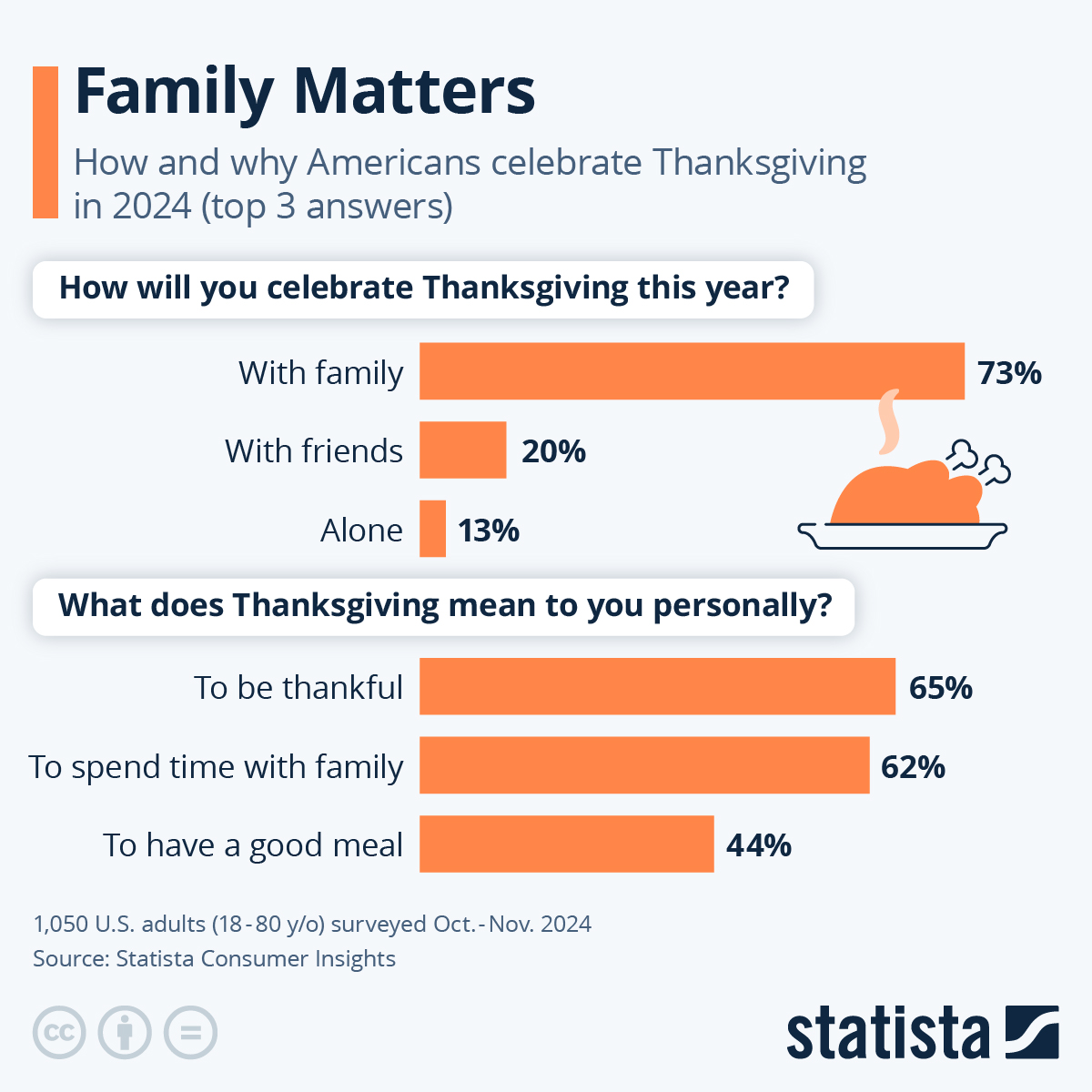 Family Matters

How and why Americans celebrate Thanksgiving in 2024 (top 3 answers)

How will you celebrate Thanksgiving this year?

With family 73%
With friends 20%
Alone 13%

What does Thanksgiving mean to you personally?

To be thankful 65%
To spend time with family 62%
To have a good meal 44%

1,050 U.S. adults (18-80 y/o) surveyed Oct.-Nov. 2024
Source: Statista Consumer Insights

statista