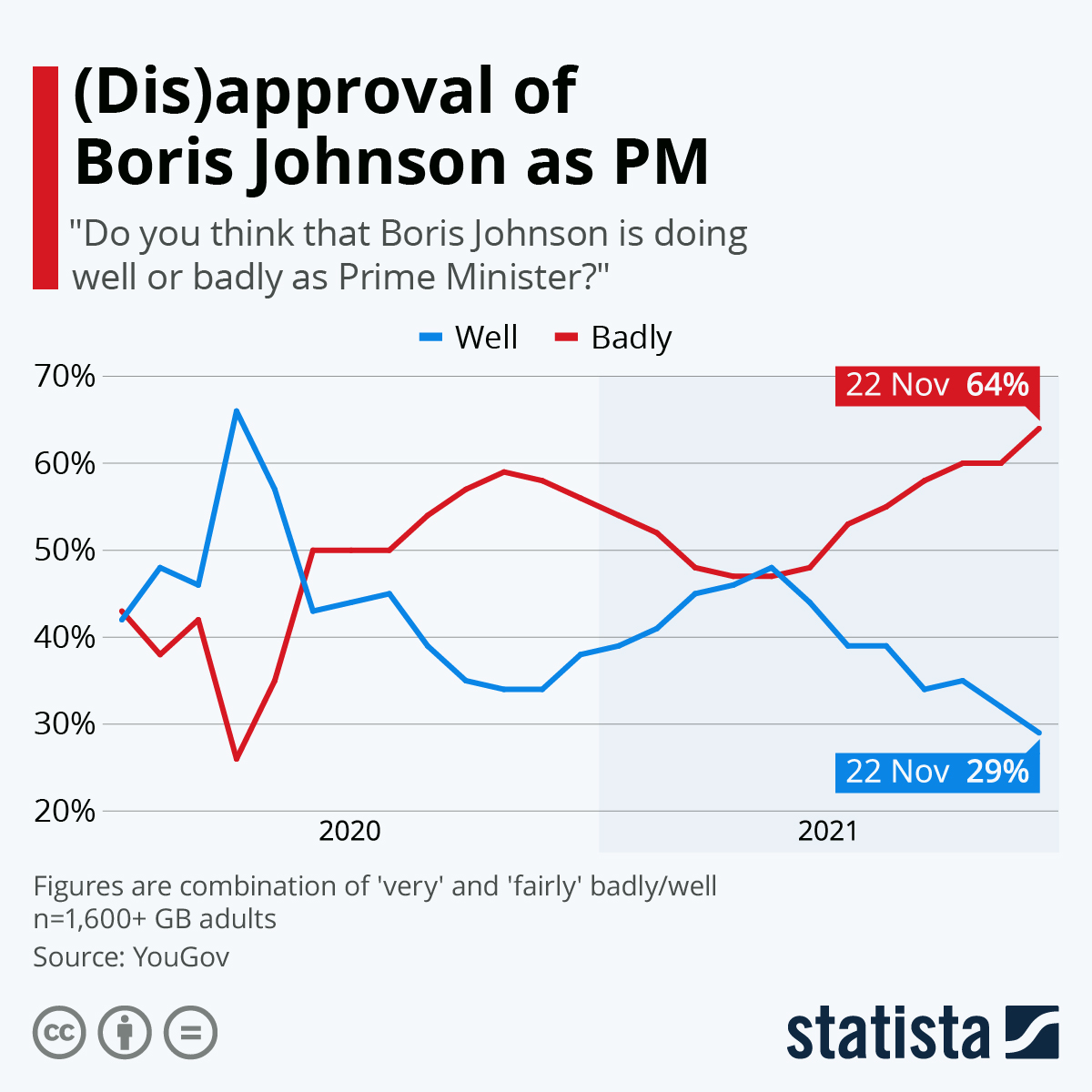 (Dis)approval of Boris Johnson as PM

"Do you think that Boris Johnson is doing well or badly as Prime Minister?"

Well Badly

70%
60%
50%
40%
30%
20%

22 Nov 64%

22 Nov 29%

2020
2021

Figures are combination of 'very' and 'fairly' badly/well
n=1,600+ GB adults
Source: YouGov

statista